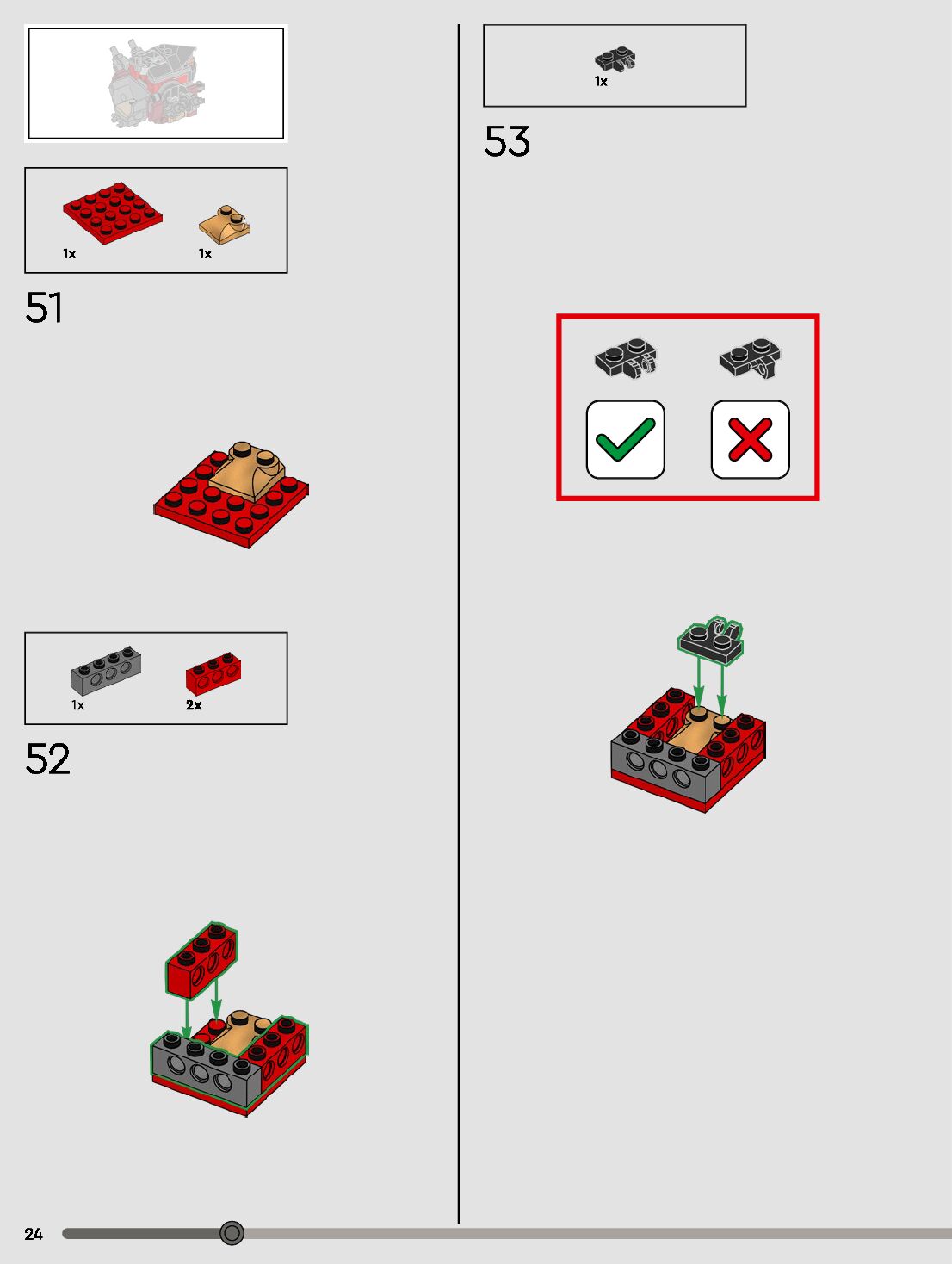 1x 1x

51

1x 2x

52

1x

53

24