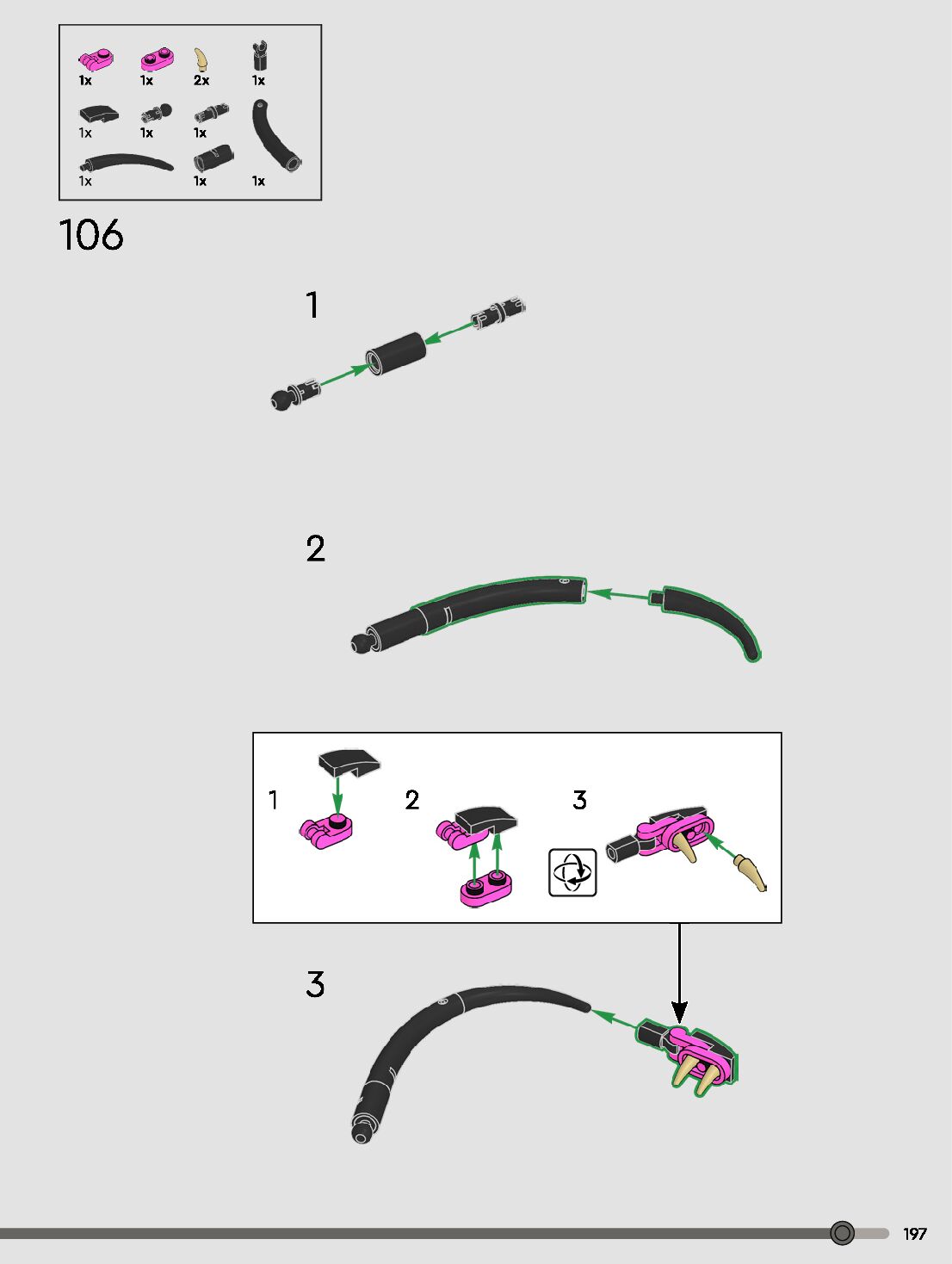 1x 1x 2x 1x
1x 1x 1x
1x 1x 1x

106

1

2

1 2 3

3

197