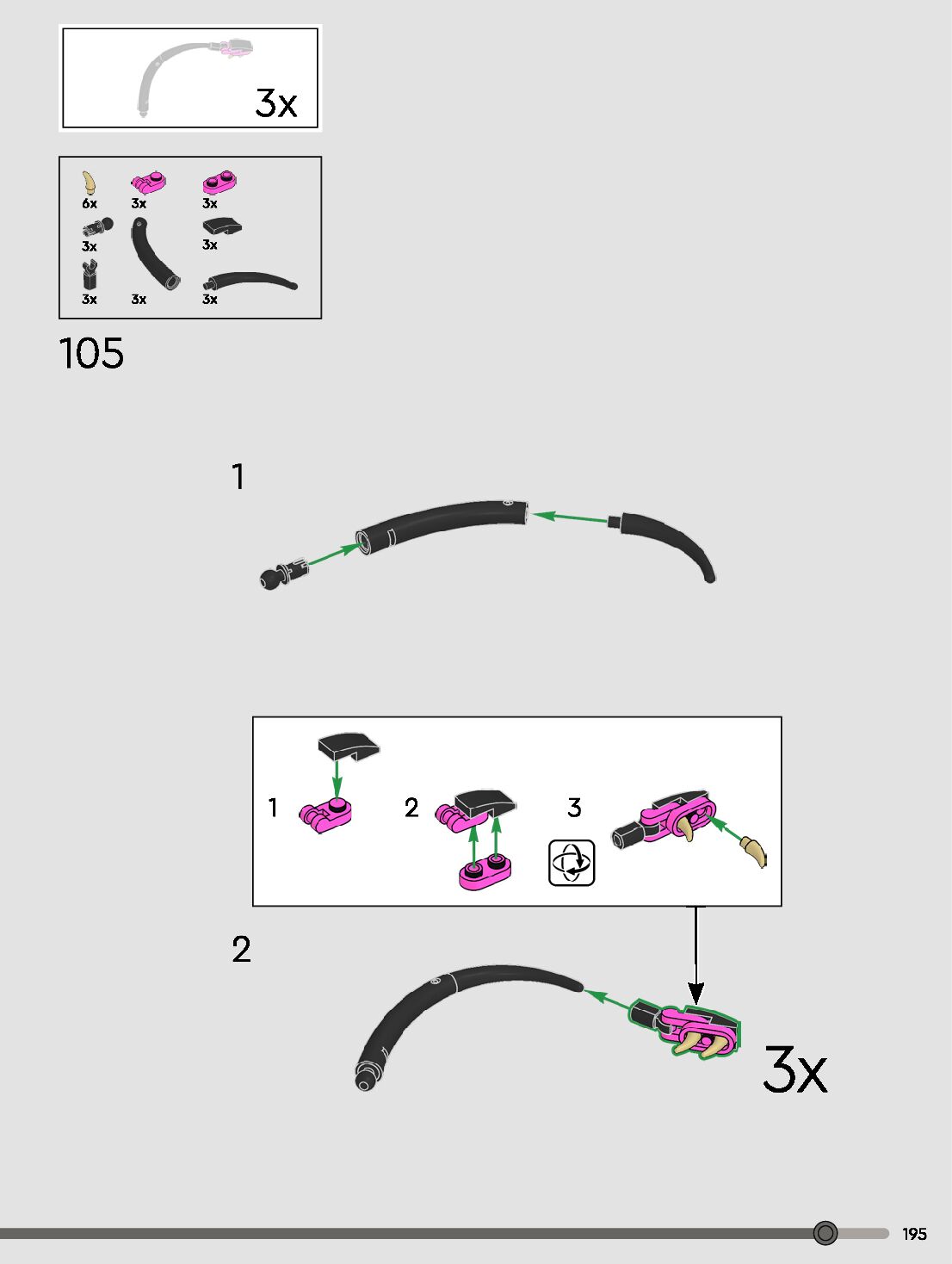 3x

6x 3x 3x
3x 3x
3x 3x 3x

105

1

1 2 3

2

3x

195