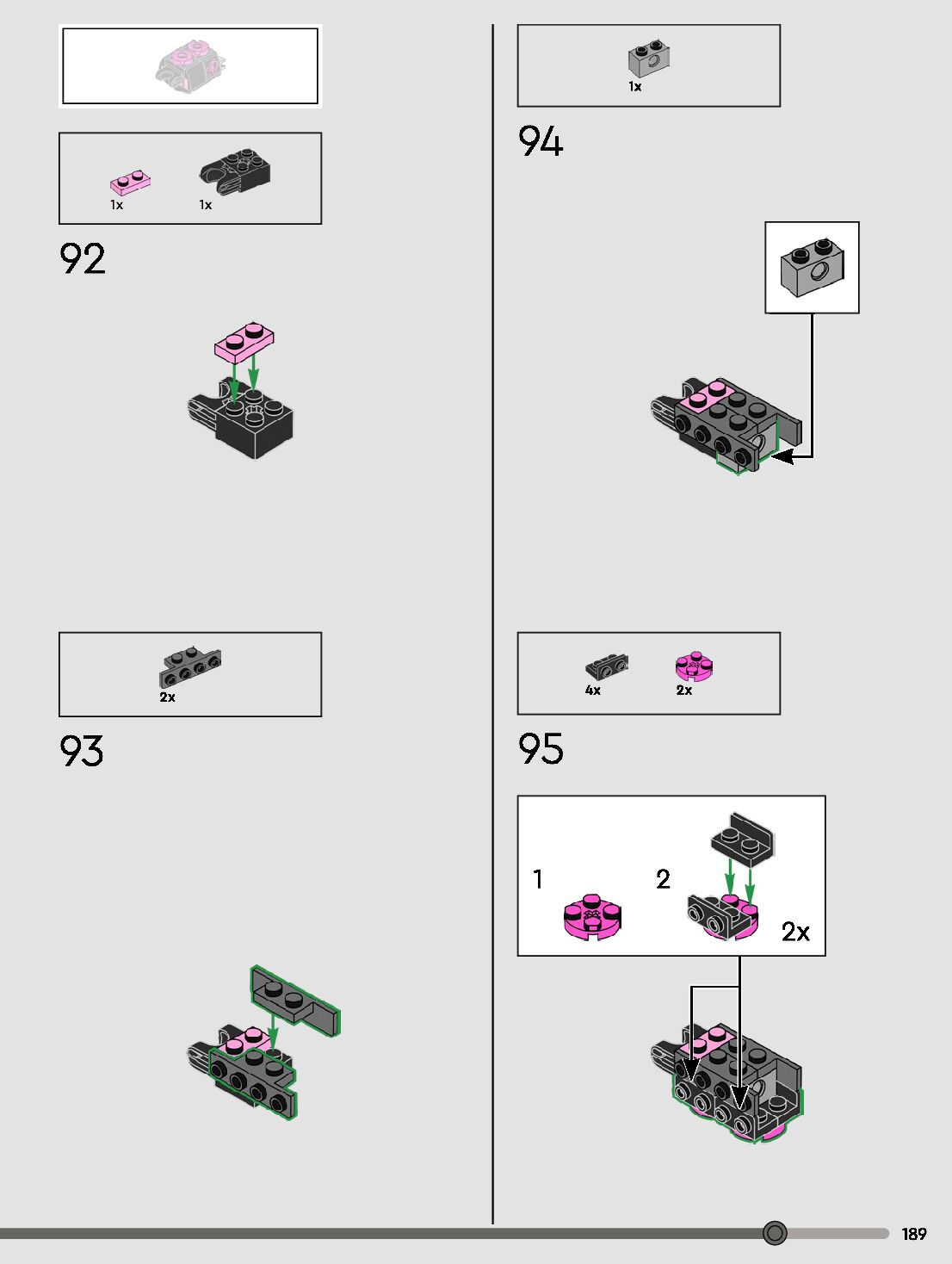 1x

1x

92

2x

93

1x

94

4x

2x

95

1

2

2x

189