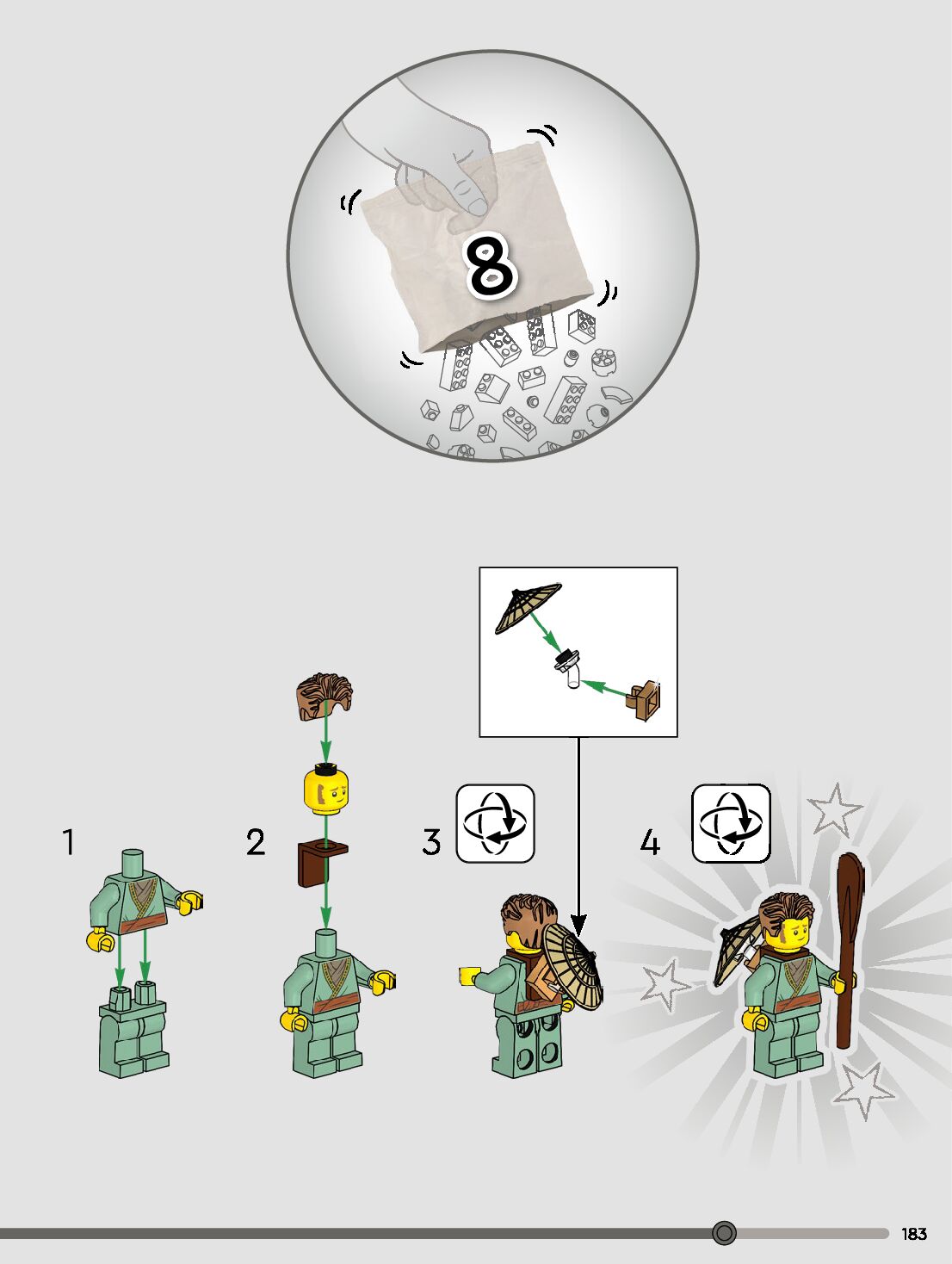 8

1

2

3

4

183