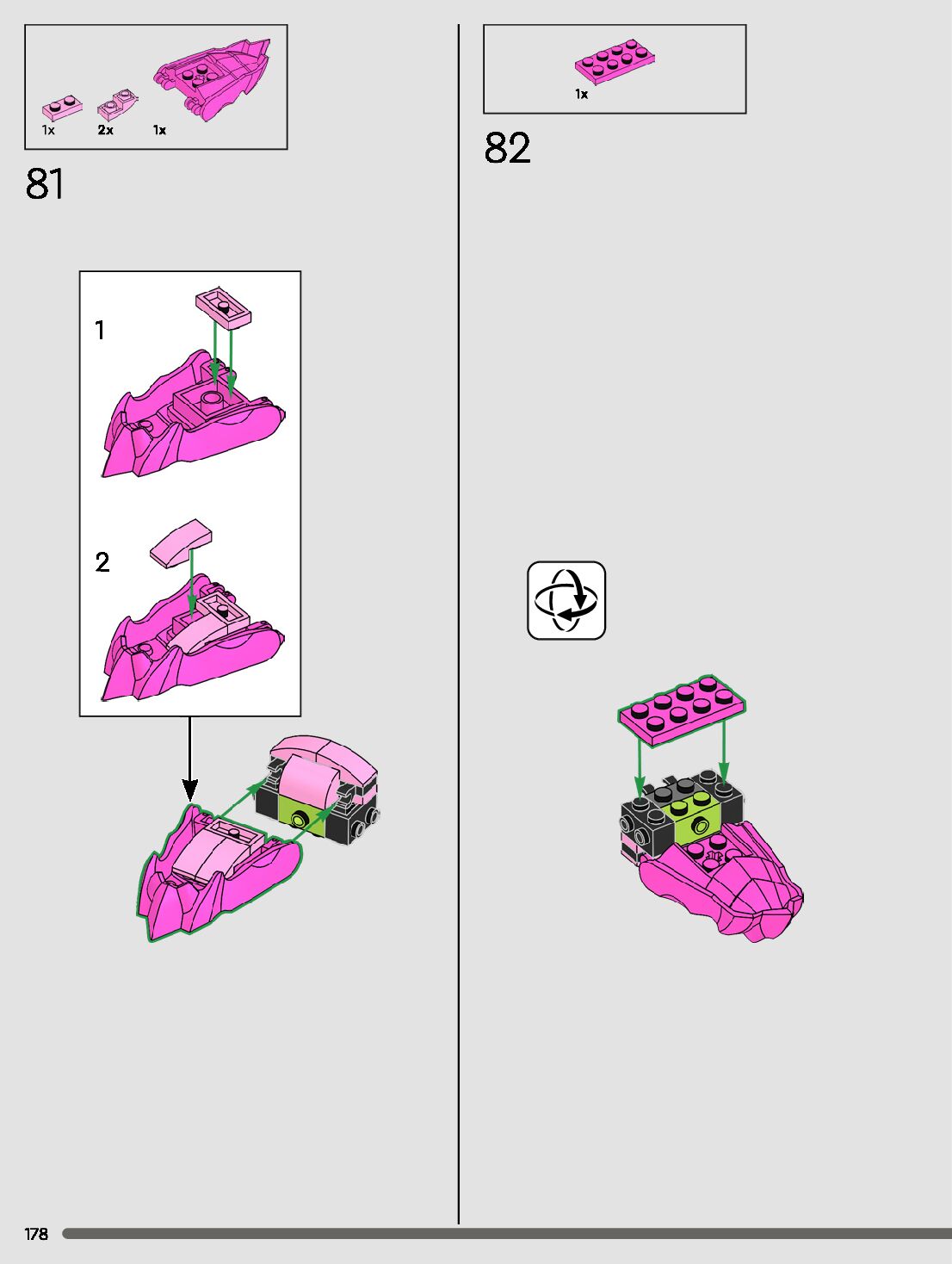 1x 2x 1x

81

1

2

1x

82

178