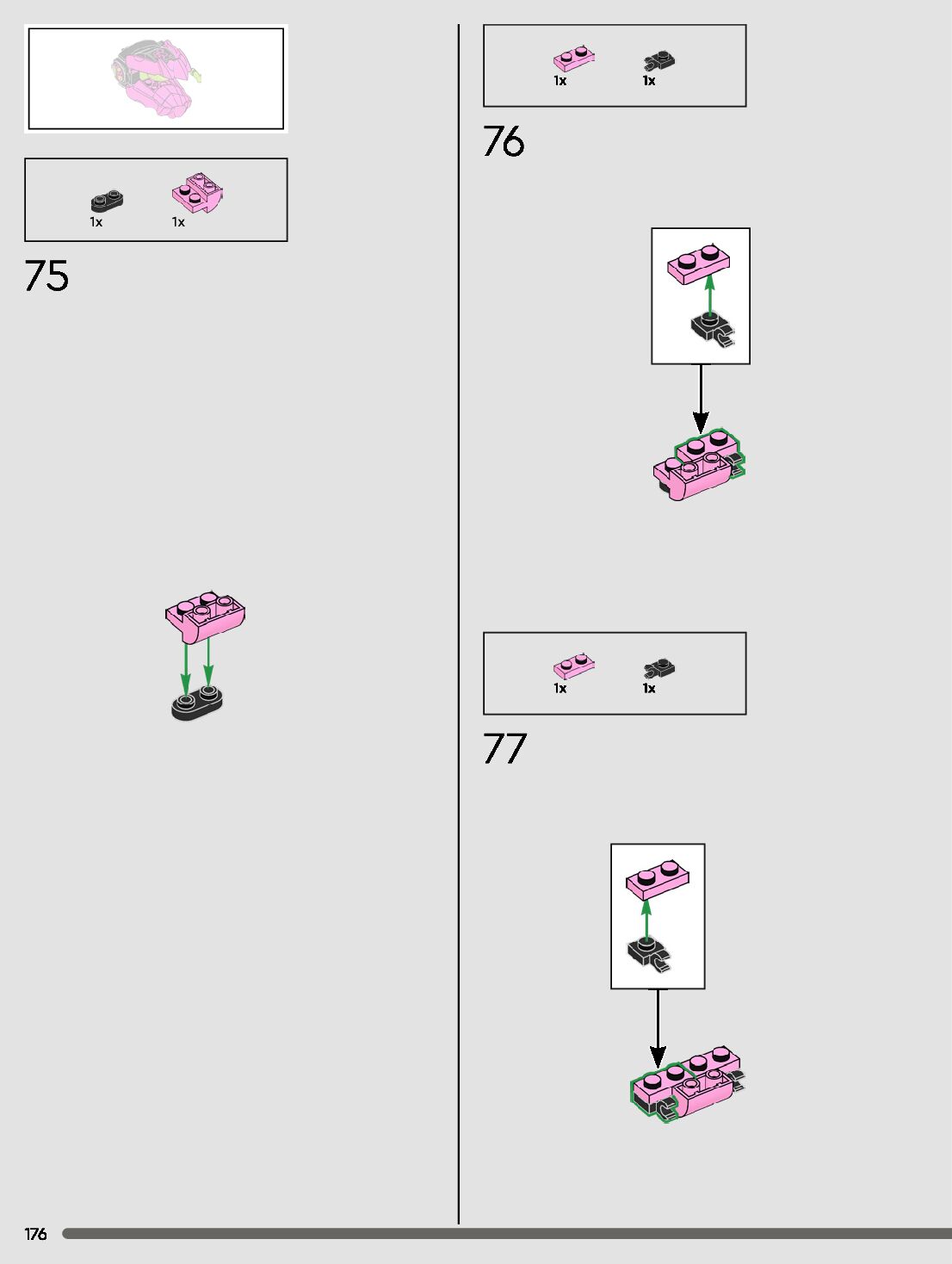 1x 1x

75

1x 1x

76

1x 1x

77

176