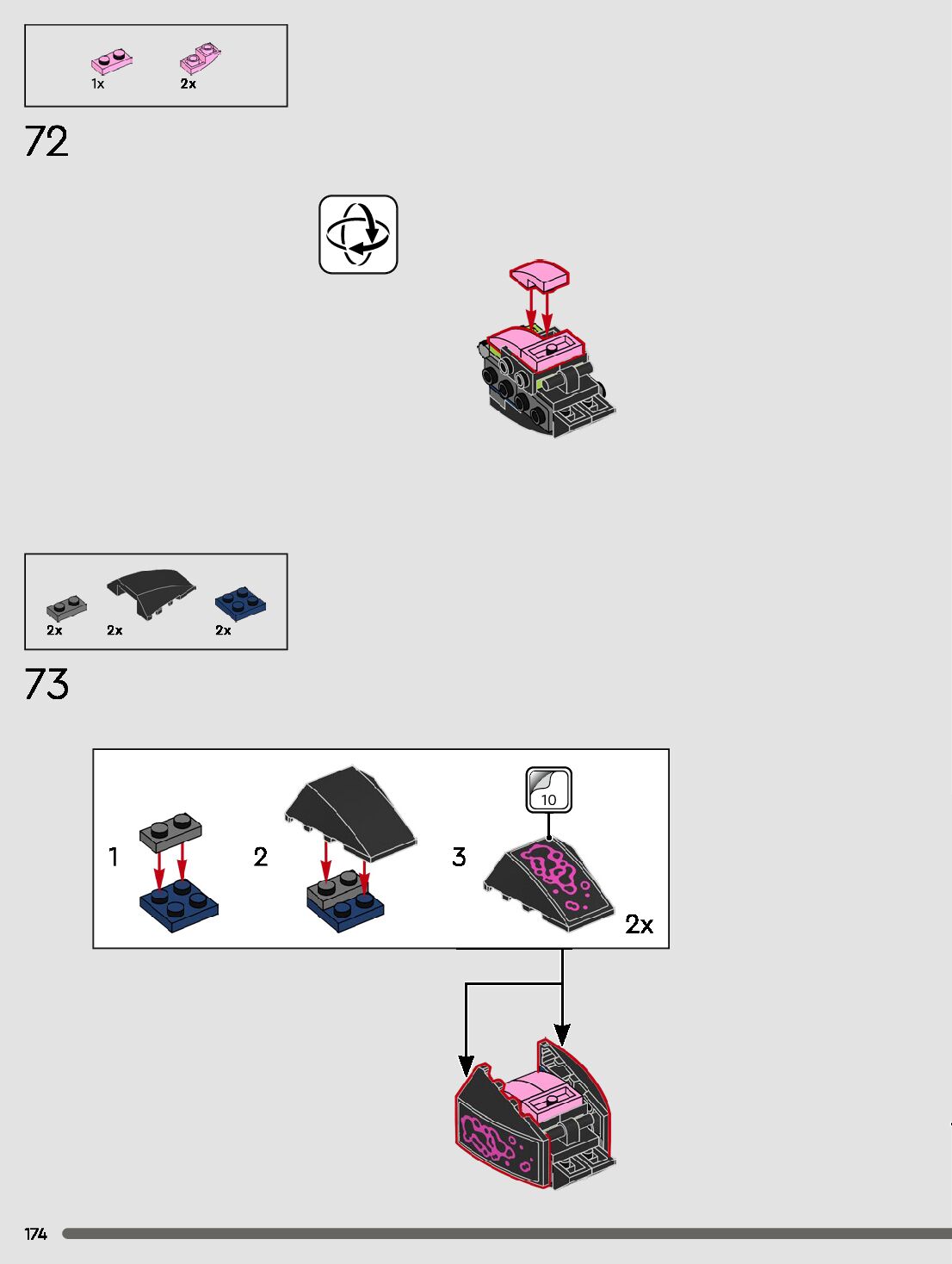 1x
2x

72

2x
2x
2x

73

1
2
3
10
2x

174