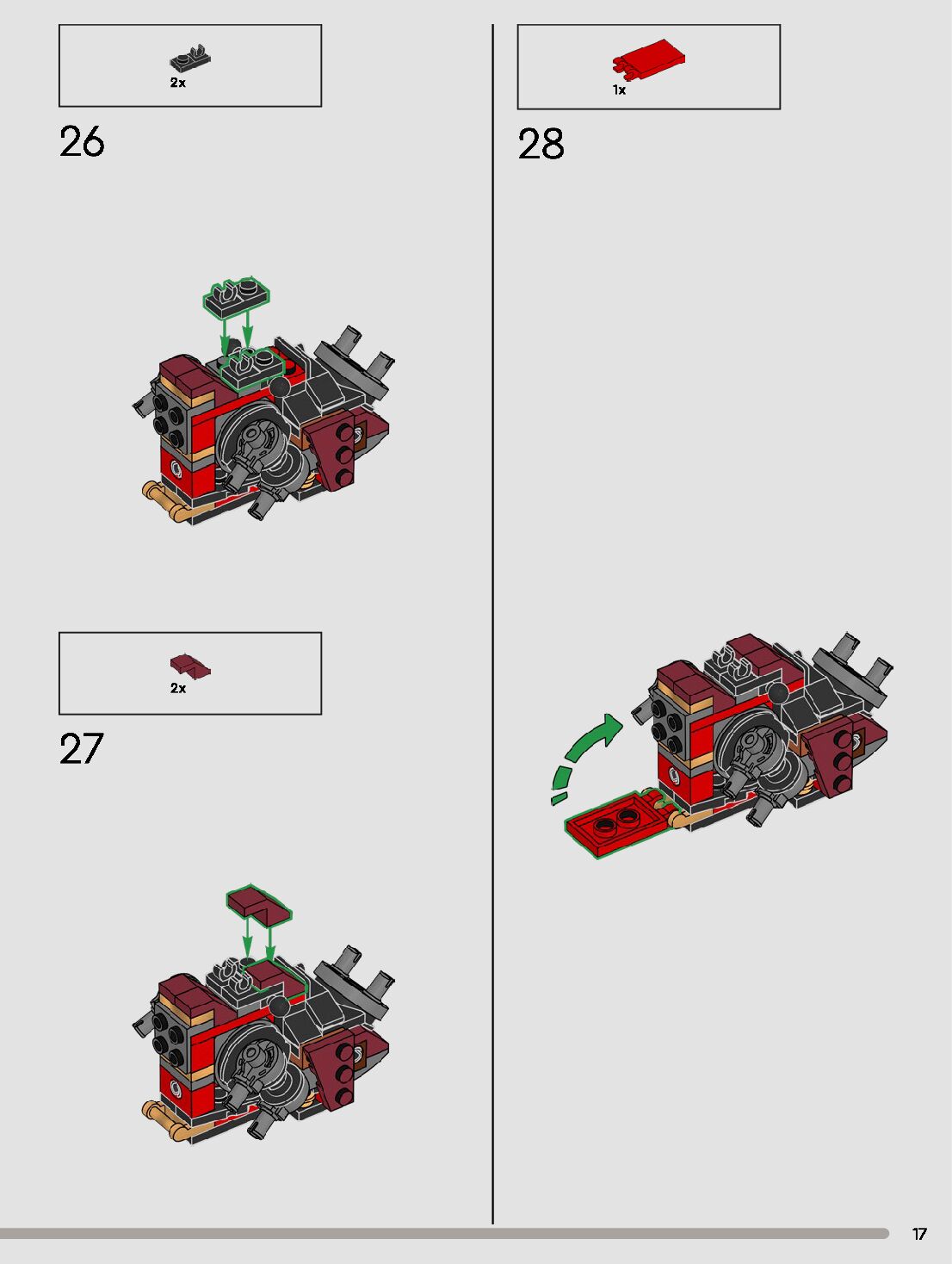 2x

26

2x

27

1x

28

17