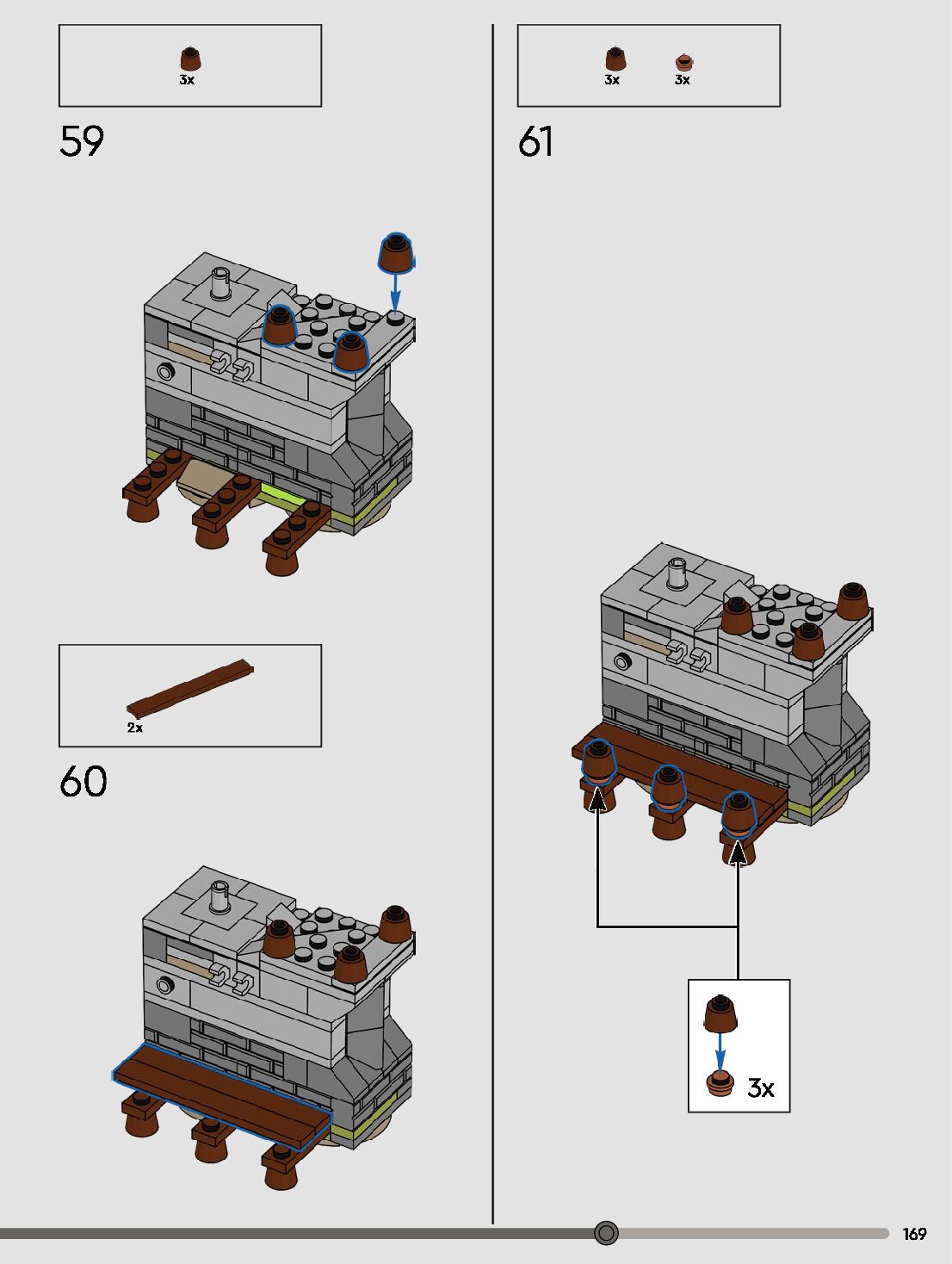 3x

59

2x

60

3x 3x

61

3x

169