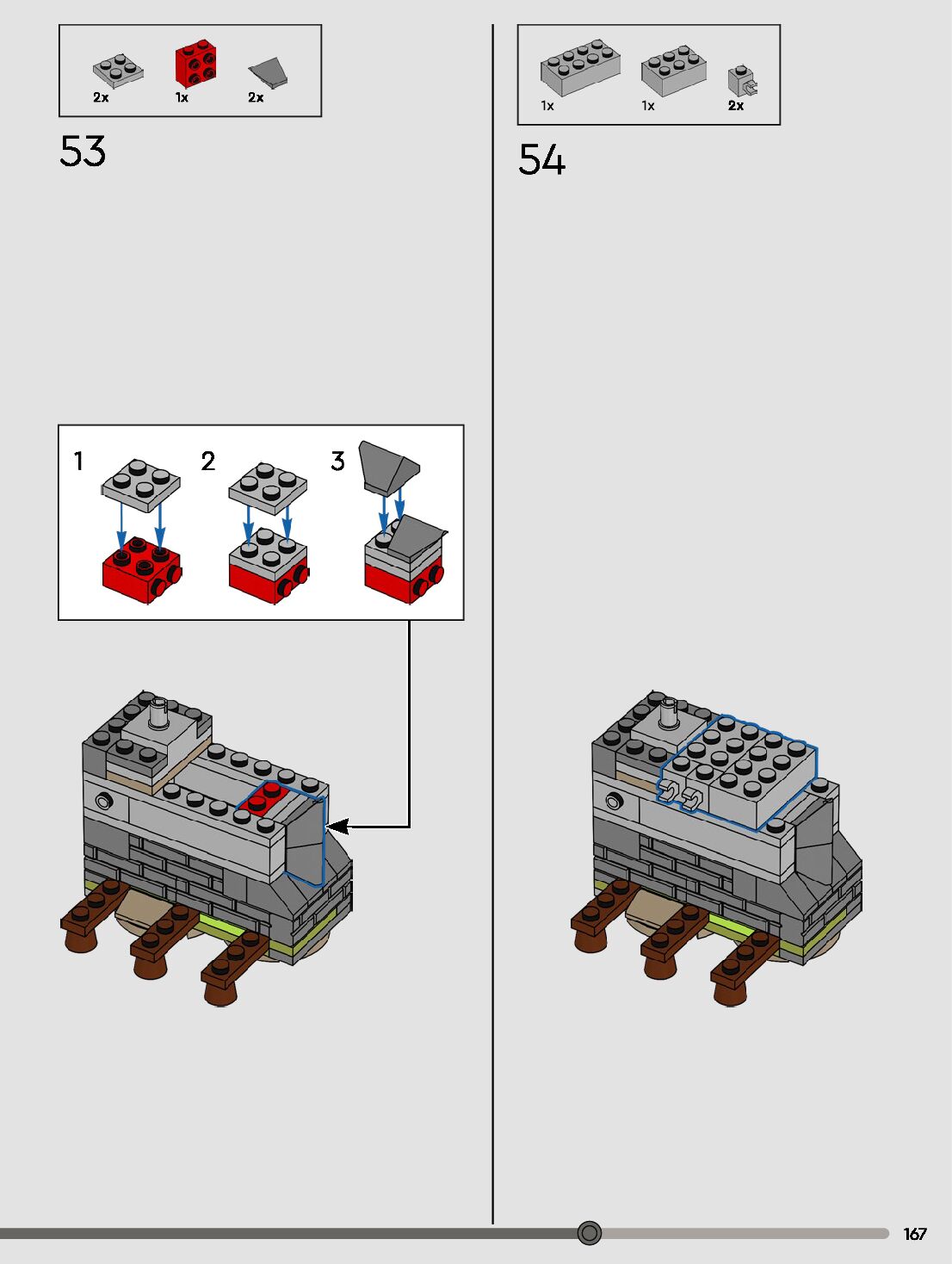 2x 1x 2x

53

1 2 3

1x 1x 2x

54

167