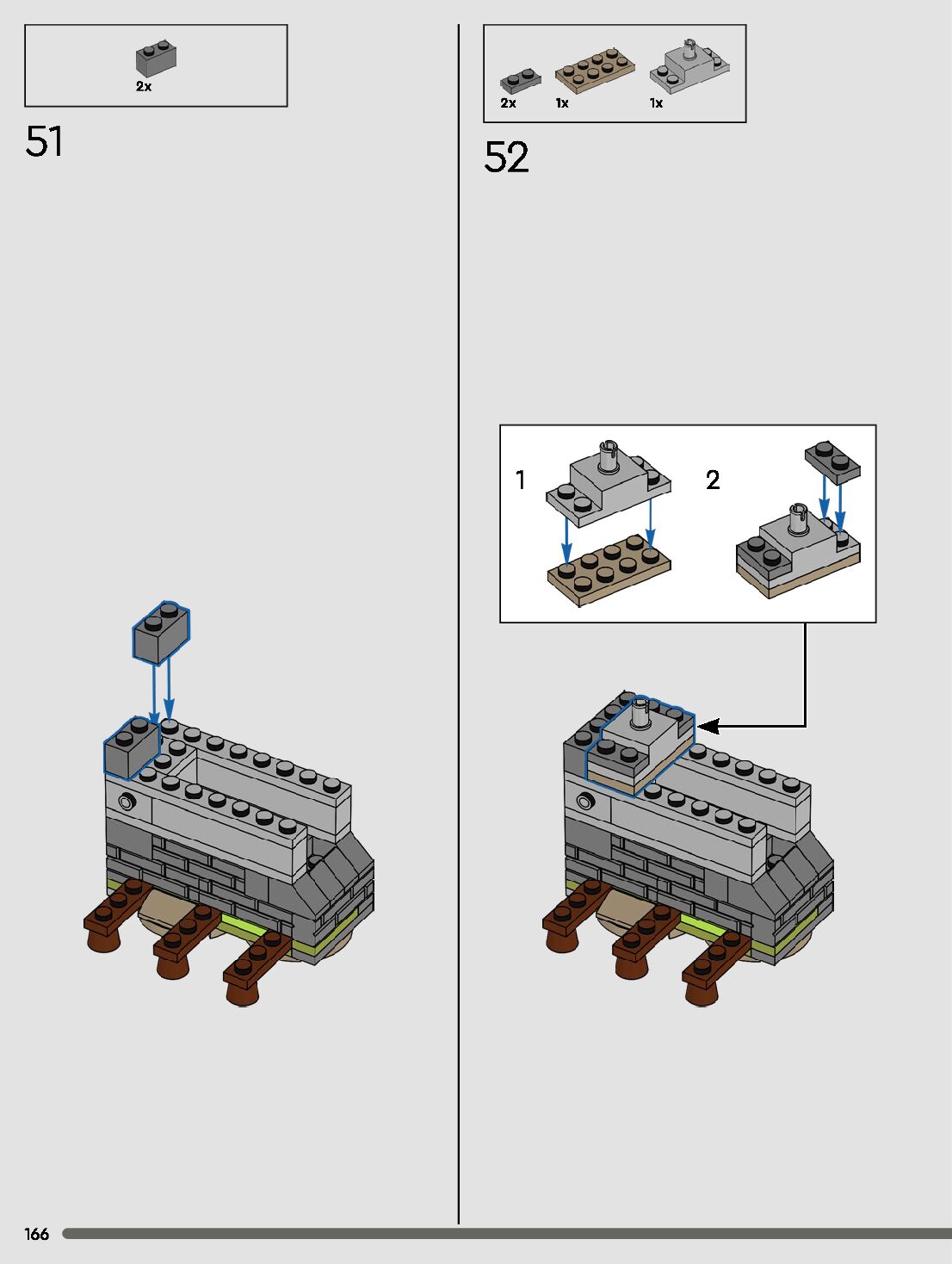 2x

51

2x 1x 1x

52

1

2

166