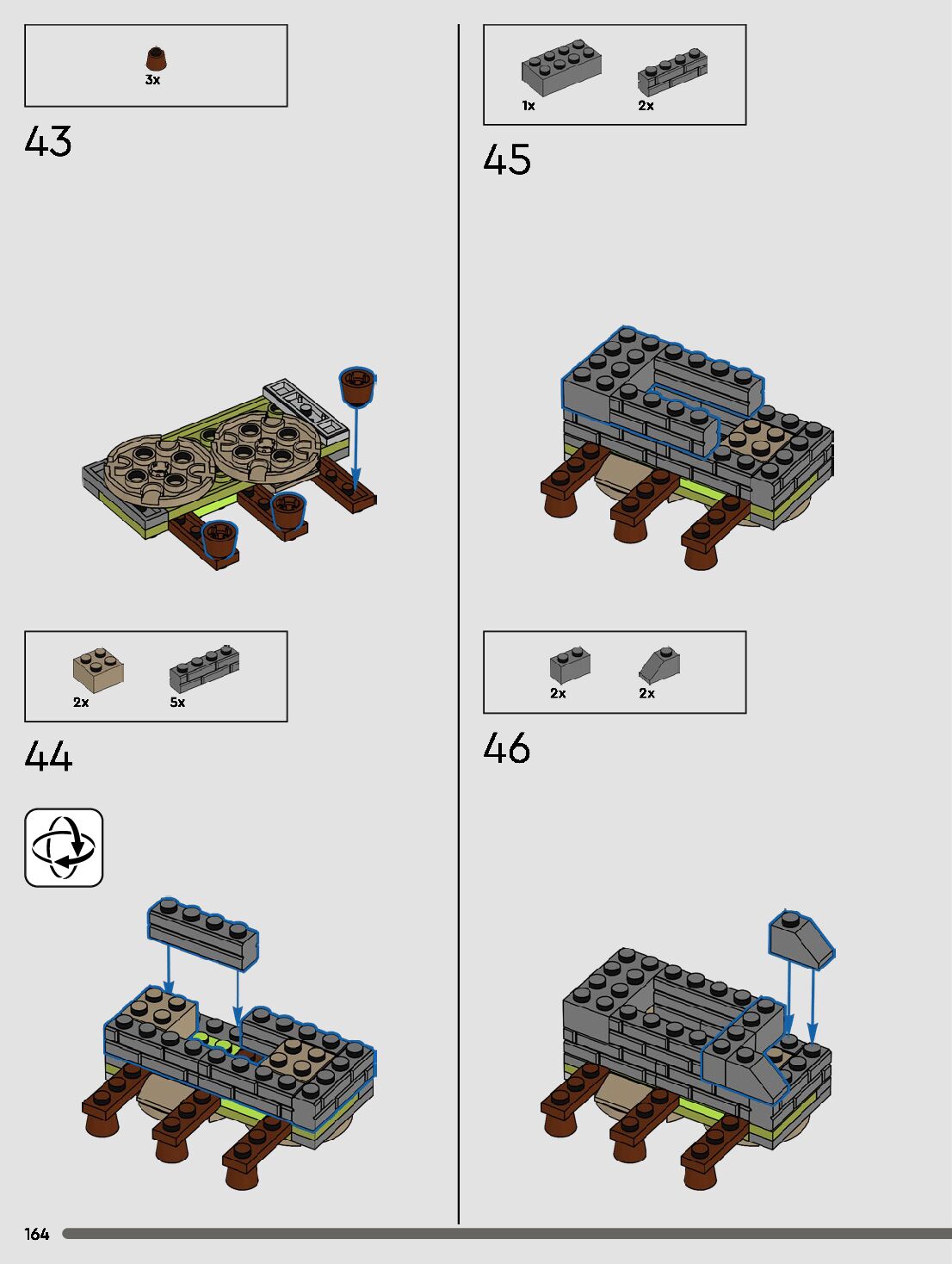 3x

43

2x 5x

44

1x 2x

45

2x 2x

46

164