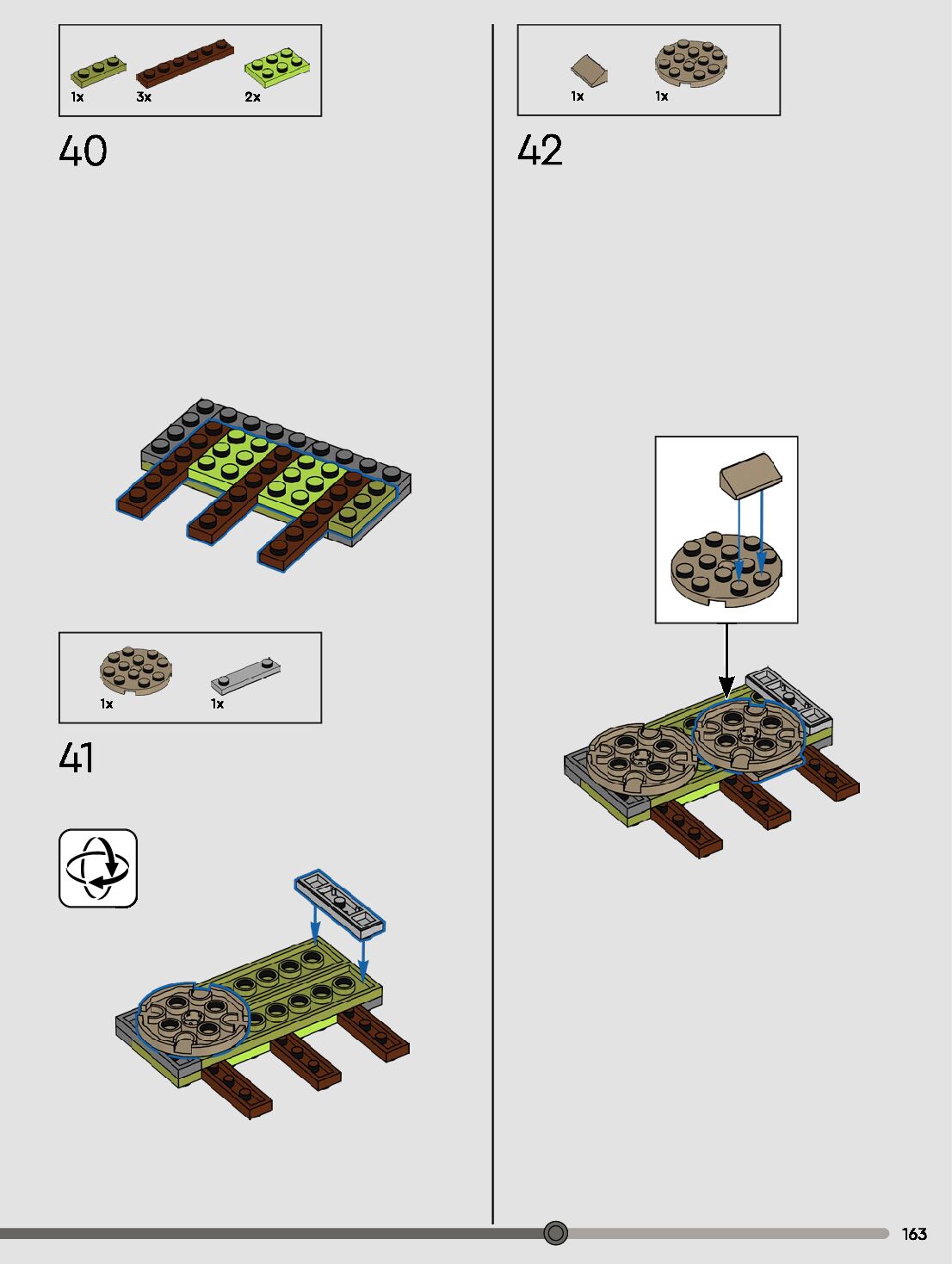 1x 3x 2x

40

1x 1x

41

1x 1x

42

163