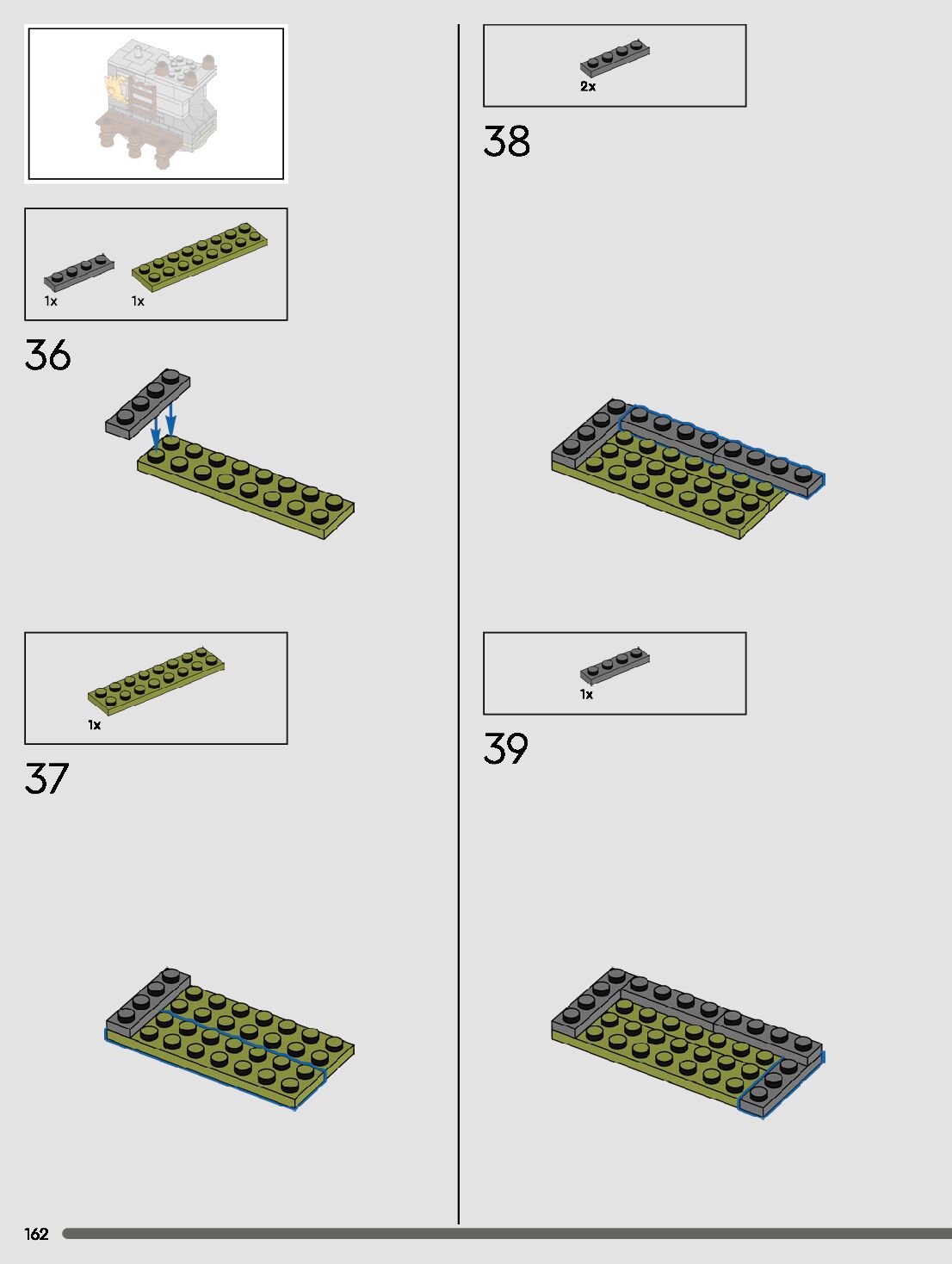 1x 1x

36

1x

37

2x

38

1x

39

162