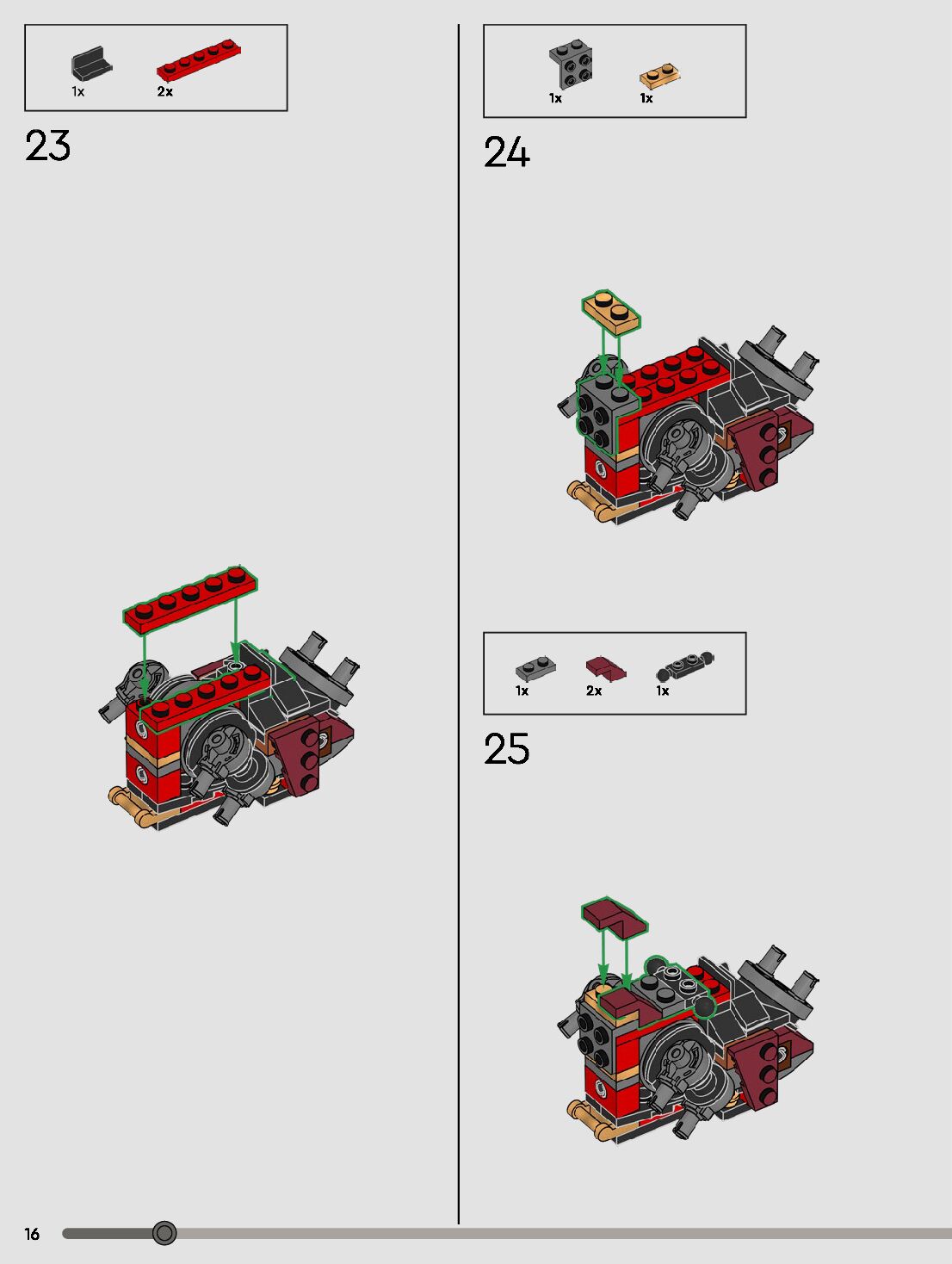 1x 2x

23

1x 1x

24

1x 2x 1x

25

16