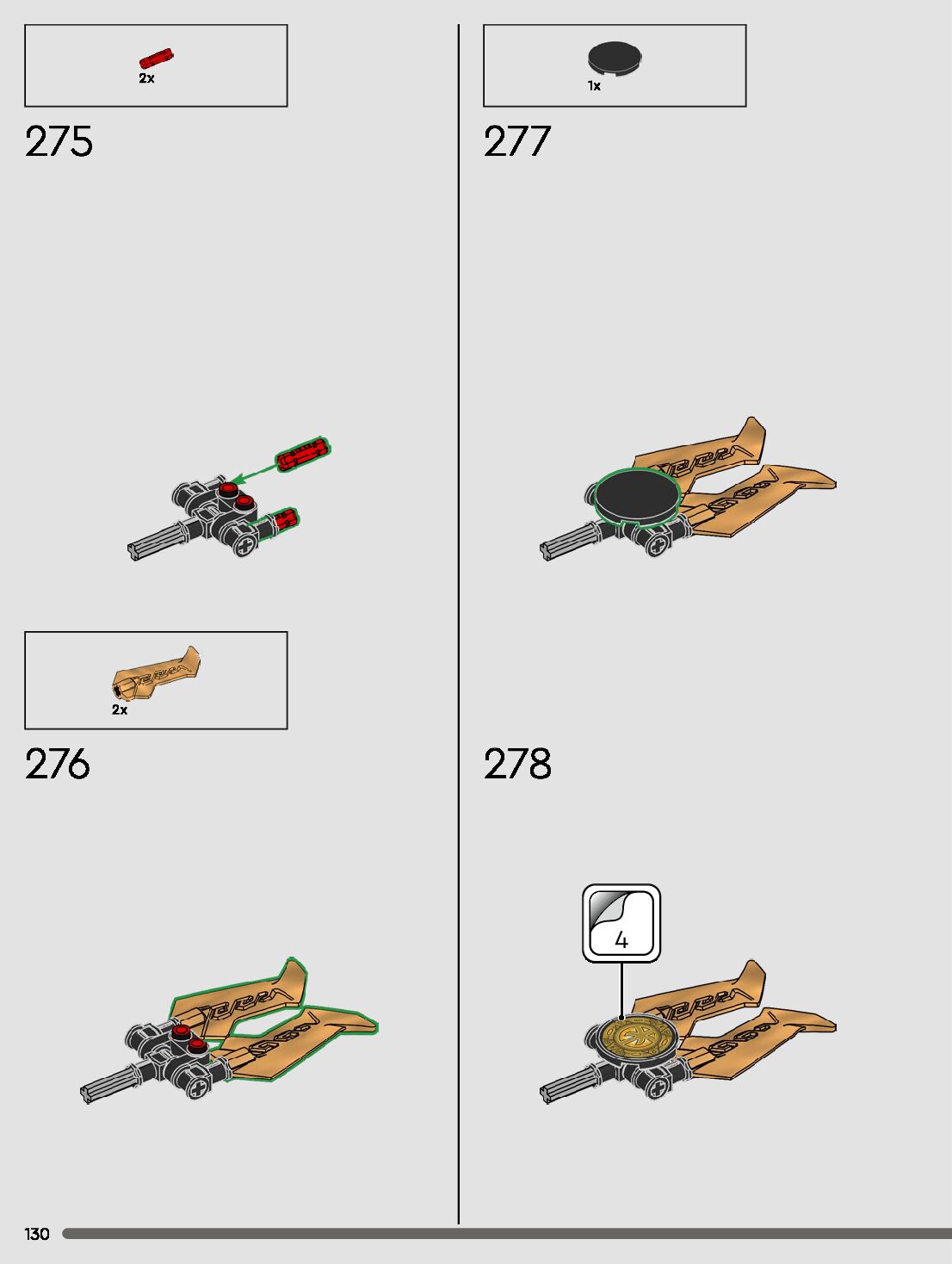 2x

275

2x

276

1x

277

278

4

130