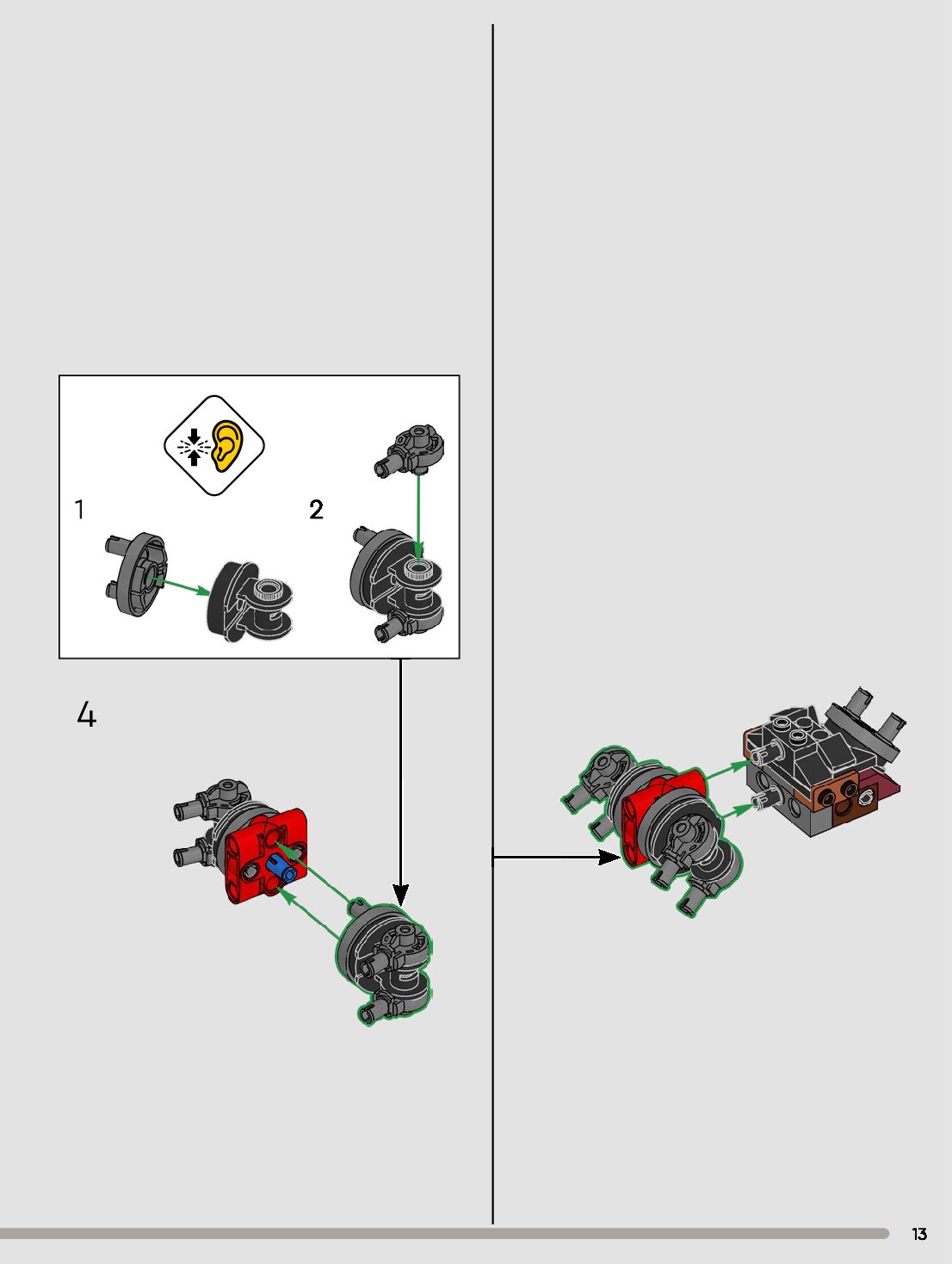 1

2

4

13