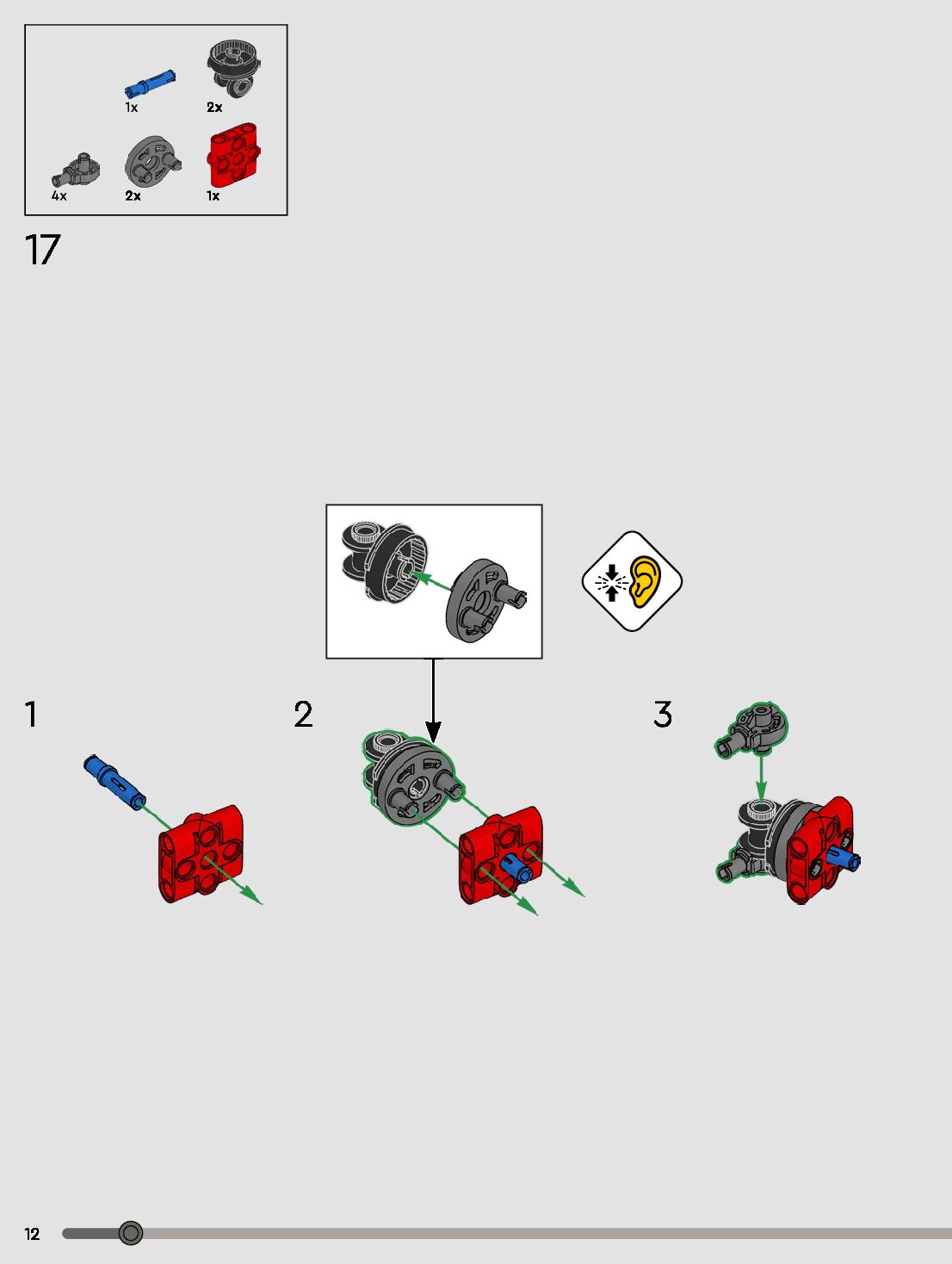 1x
2x
4x
2x
1x

17

1

2

3

12