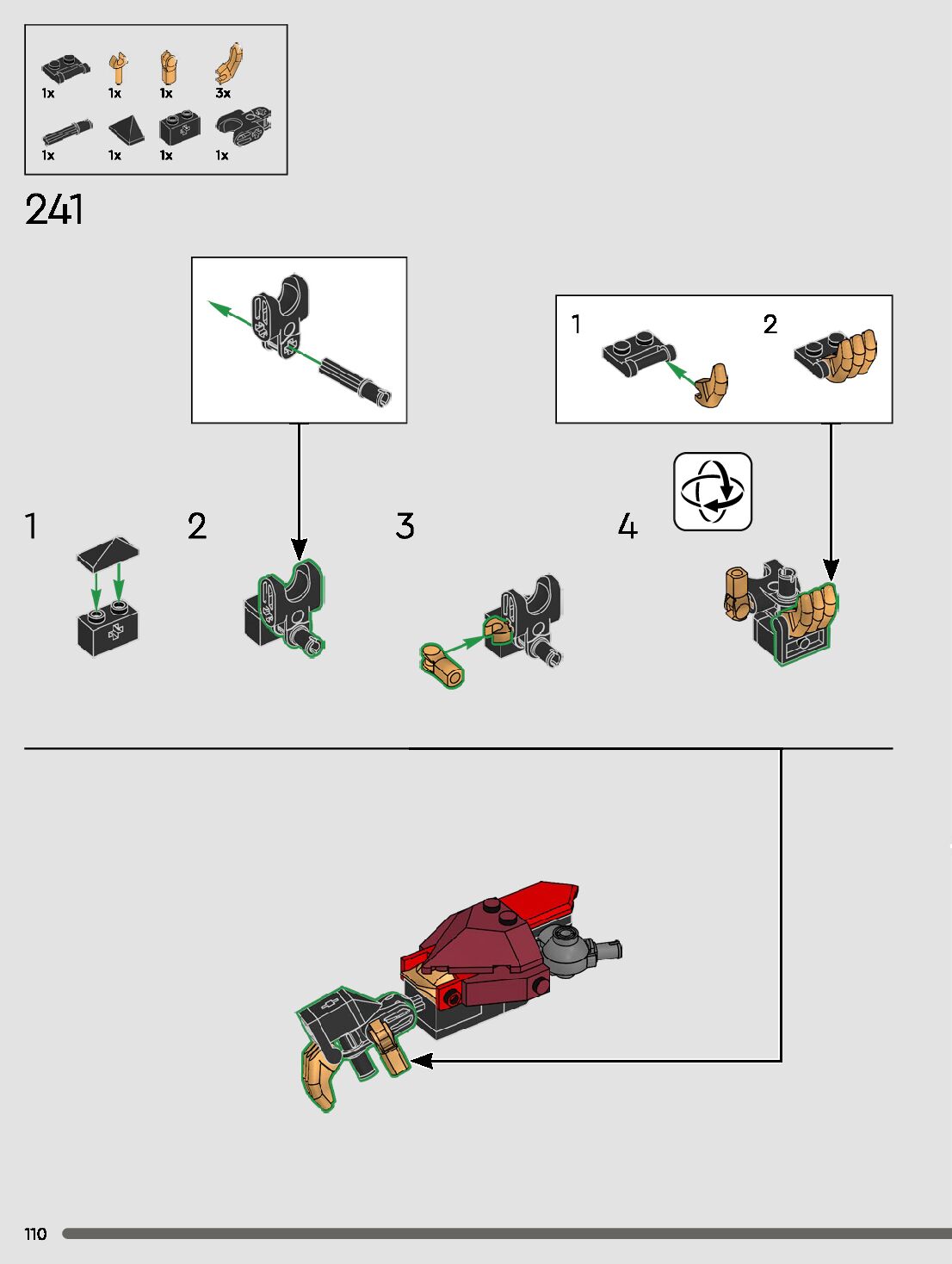 1x 1x 1x 3x
1x 1x 1x 1x

241

1 2

1 2 3 4

110