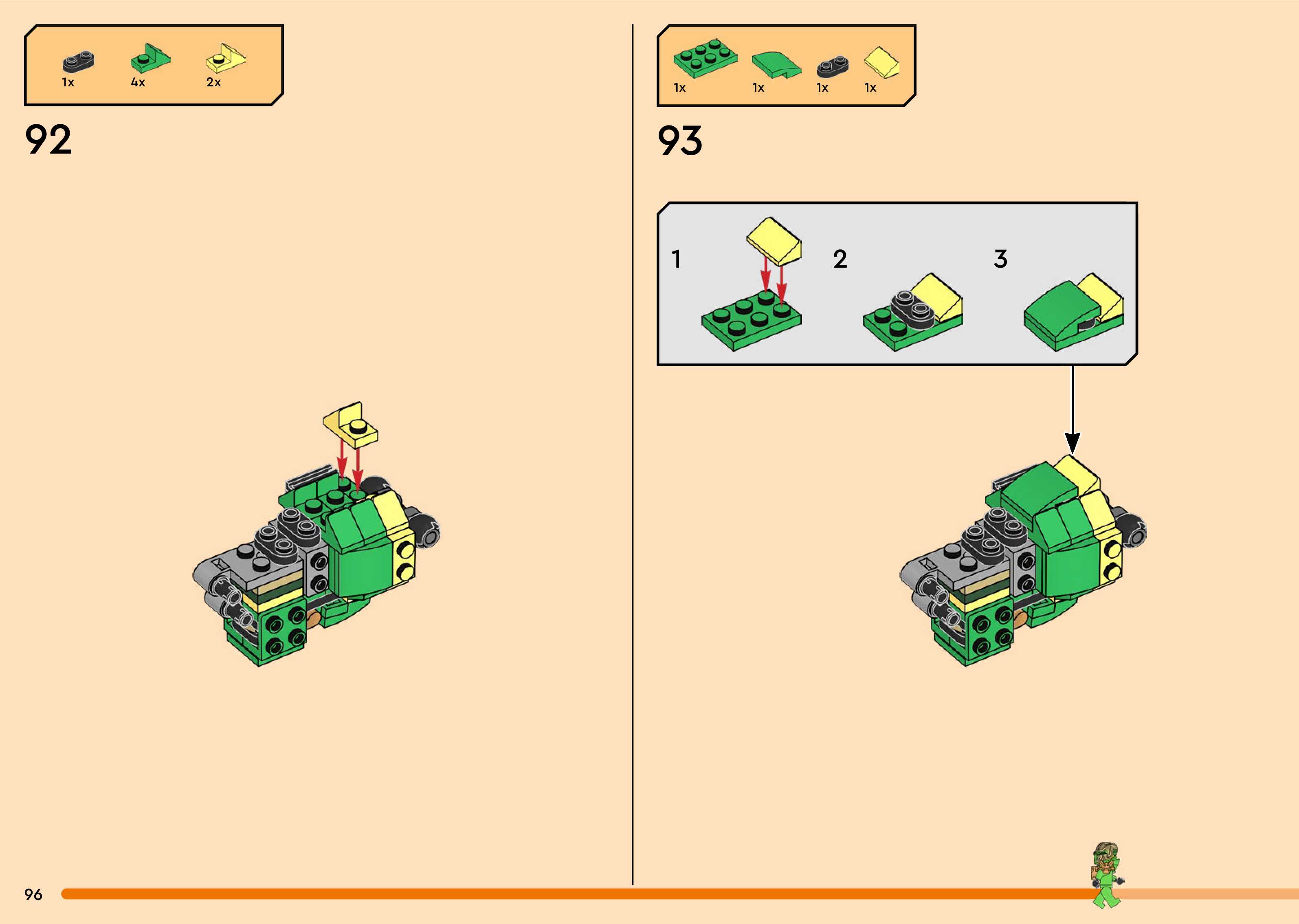 1x 4x 2x

92

1x 1x 1x 1x

93

1

2

3

96