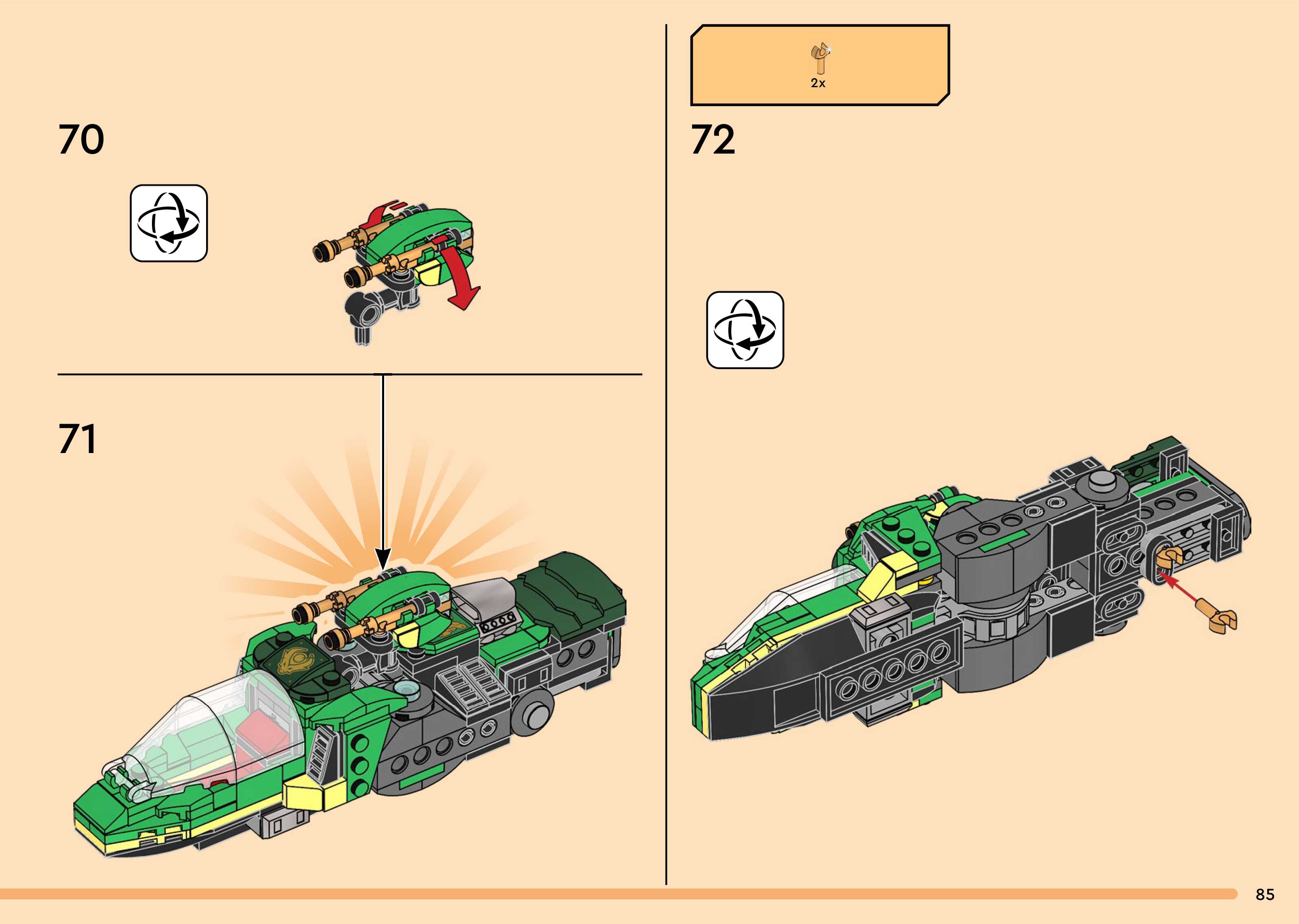 70

71

2x

72

85