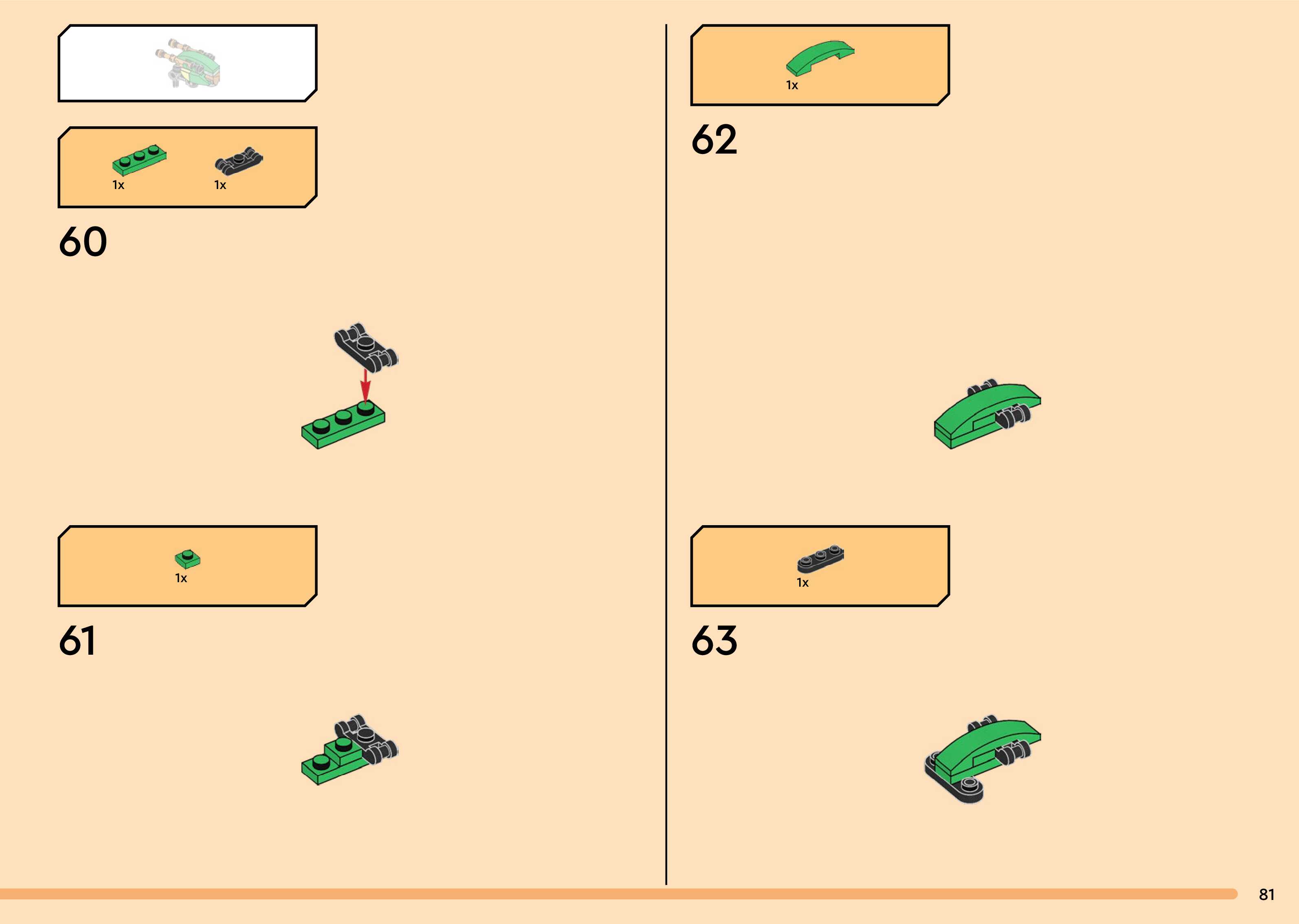 1x 1x

60

1x

61

1x

62

1x

63

81