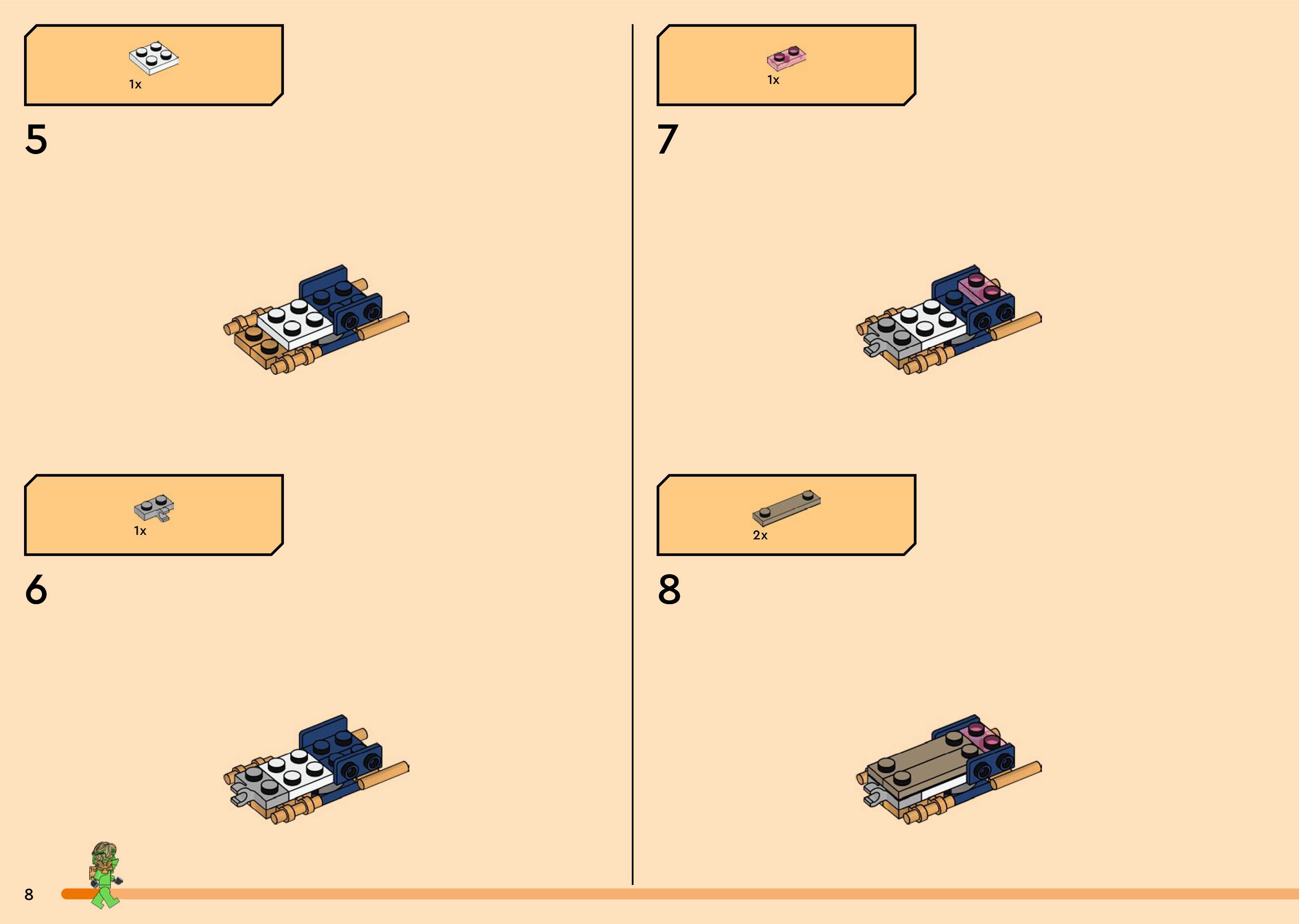 1x

5

1x

6

1x

7

2x

8

8