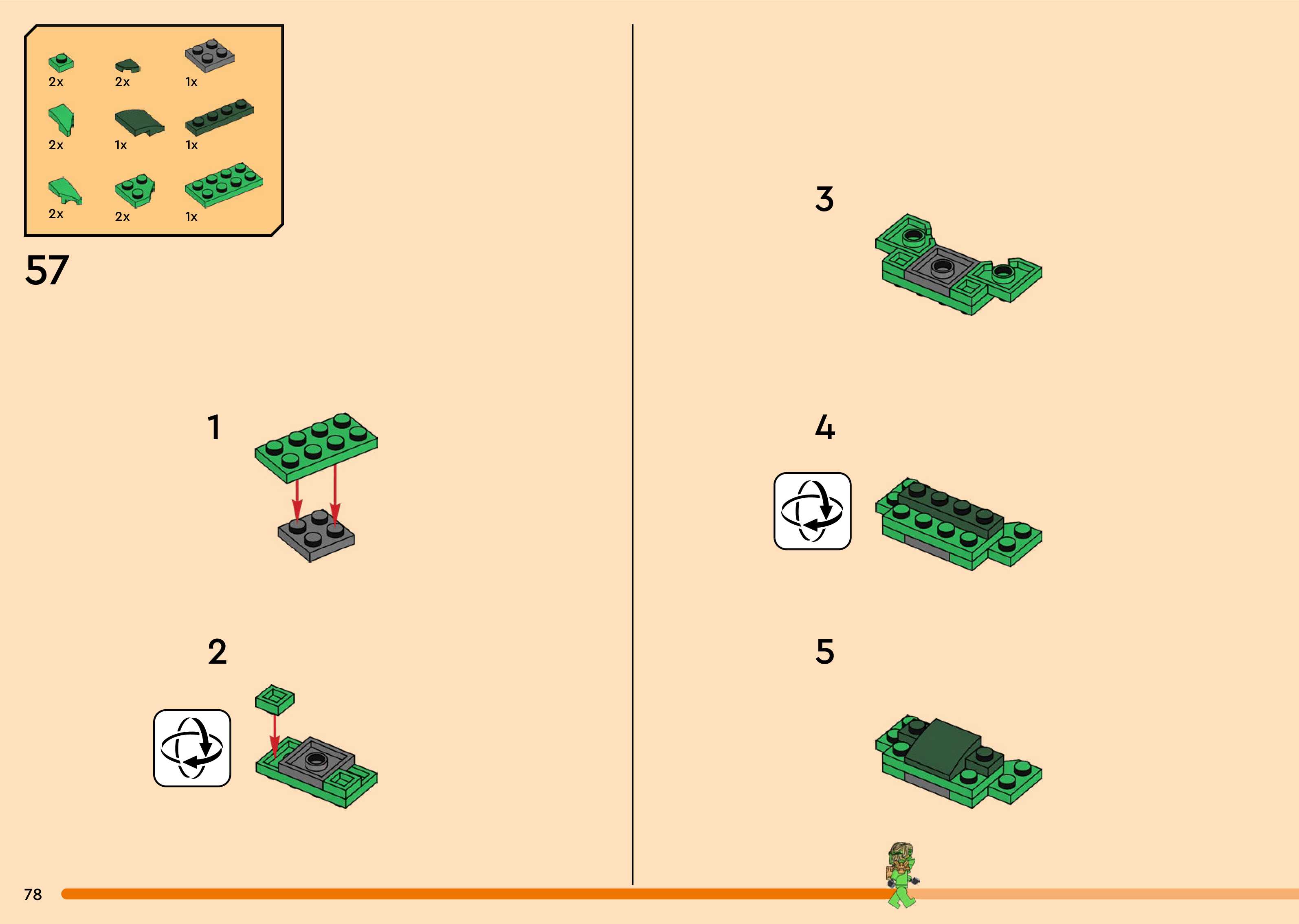 2x 2x 1x
2x 1x 1x
2x 2x 1x

57

1

2

3

4

5

78