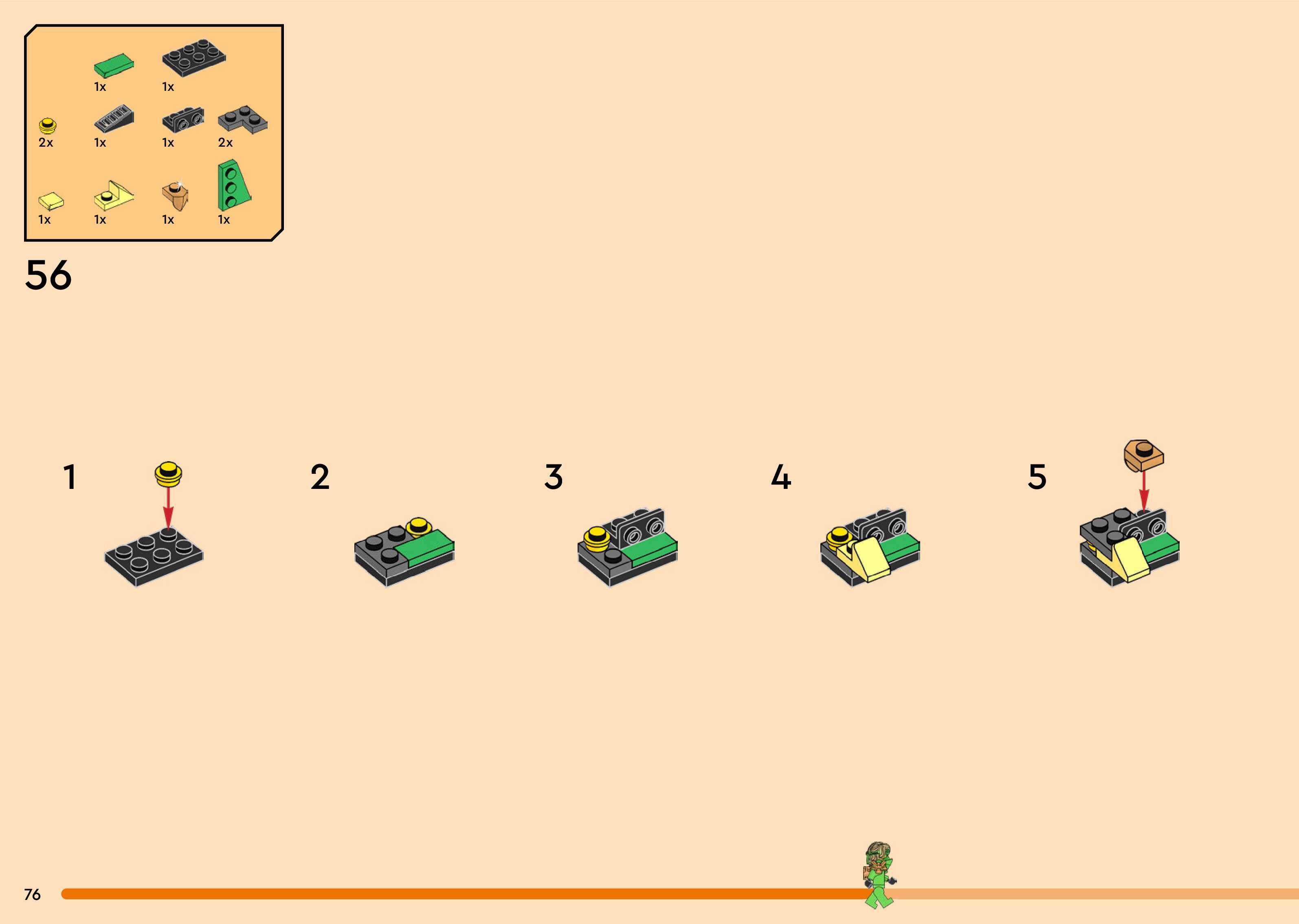 1x 1x

2x 1x 1x 2x

1x 1x 1x 1x

56

1

2

3

4

5

76