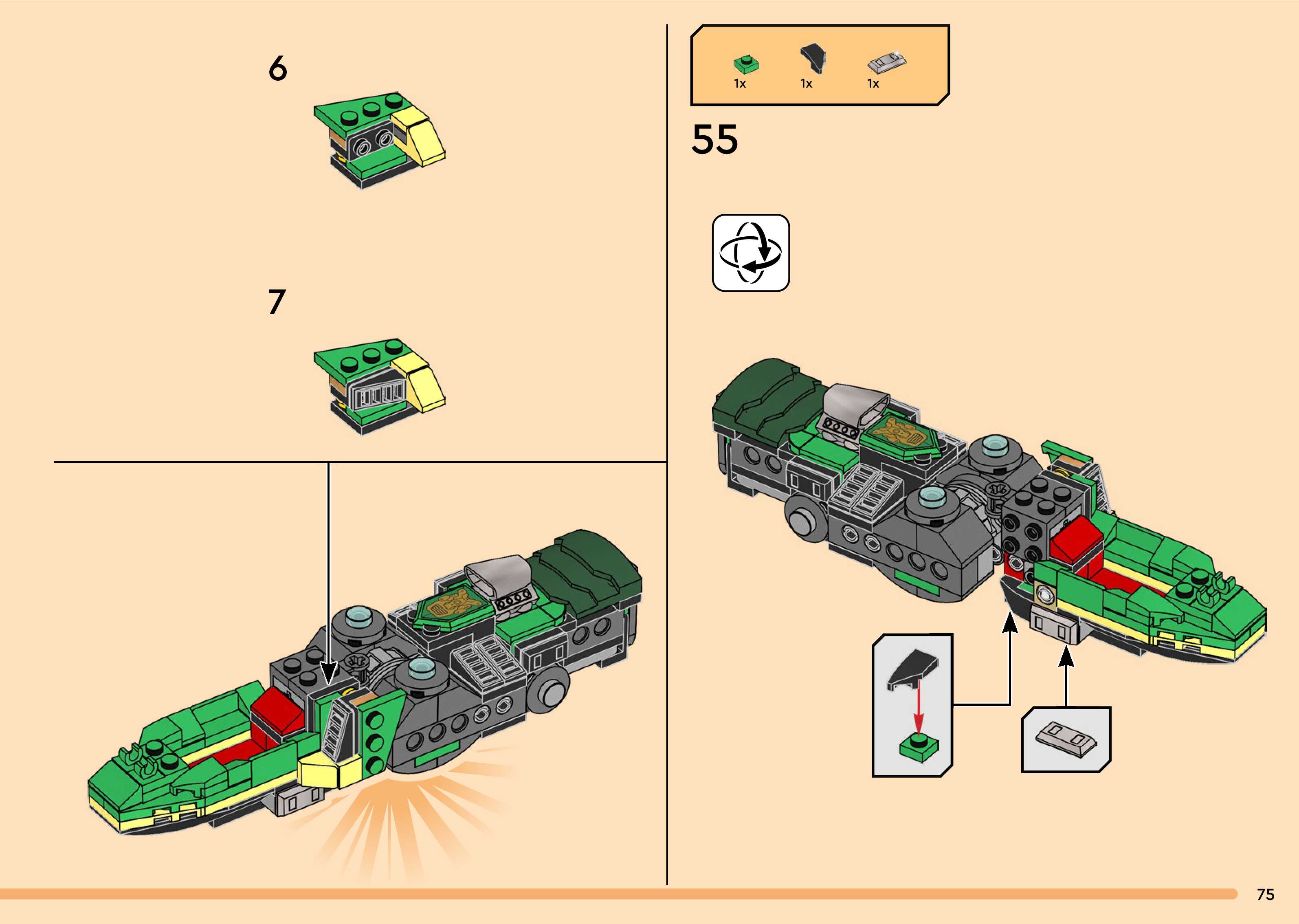 6

7

1x 1x 1x

55

75