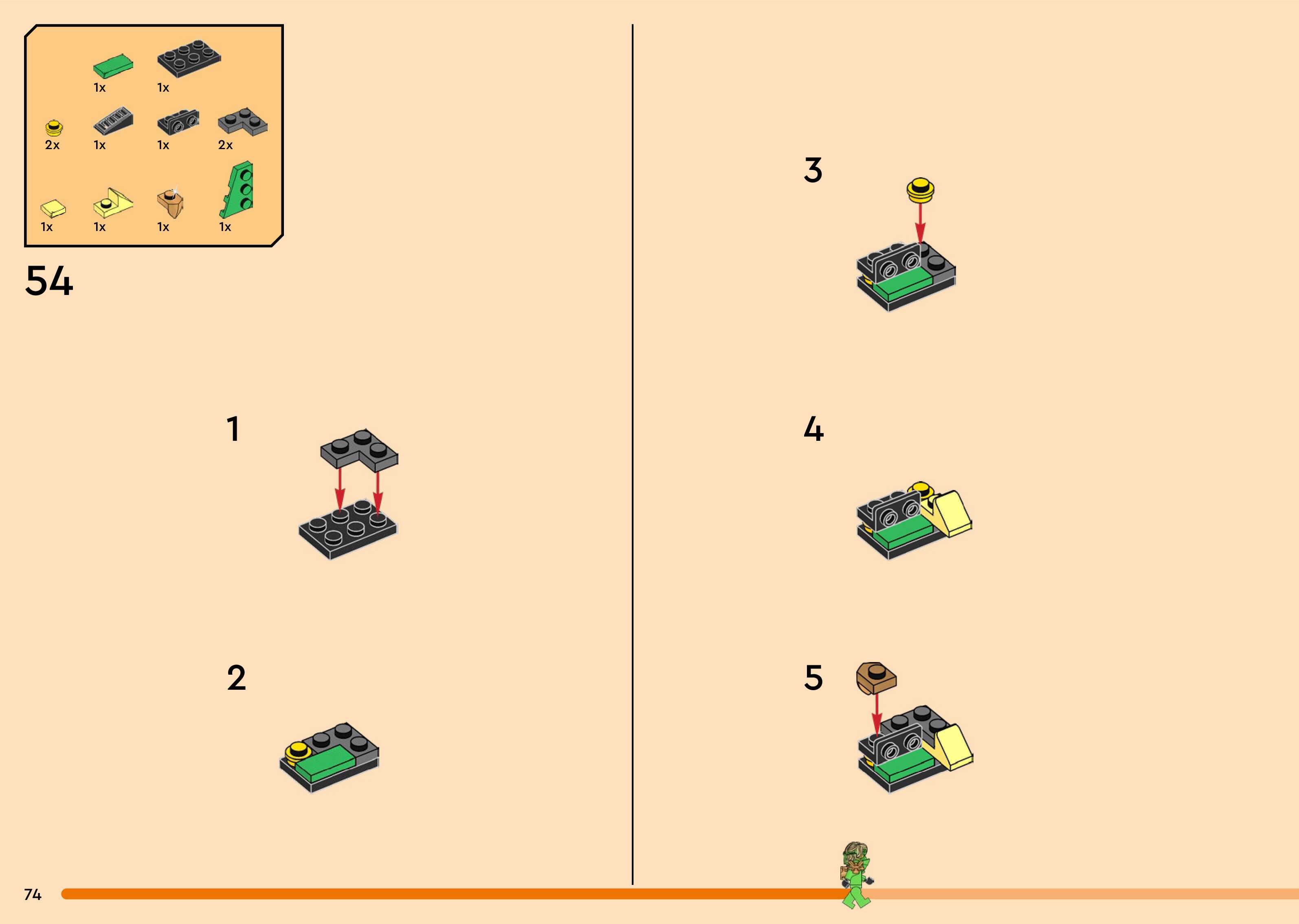 1x 1x

2x 1x 1x 2x

1x 1x 1x 1x

54

1

2

3

4

5

74