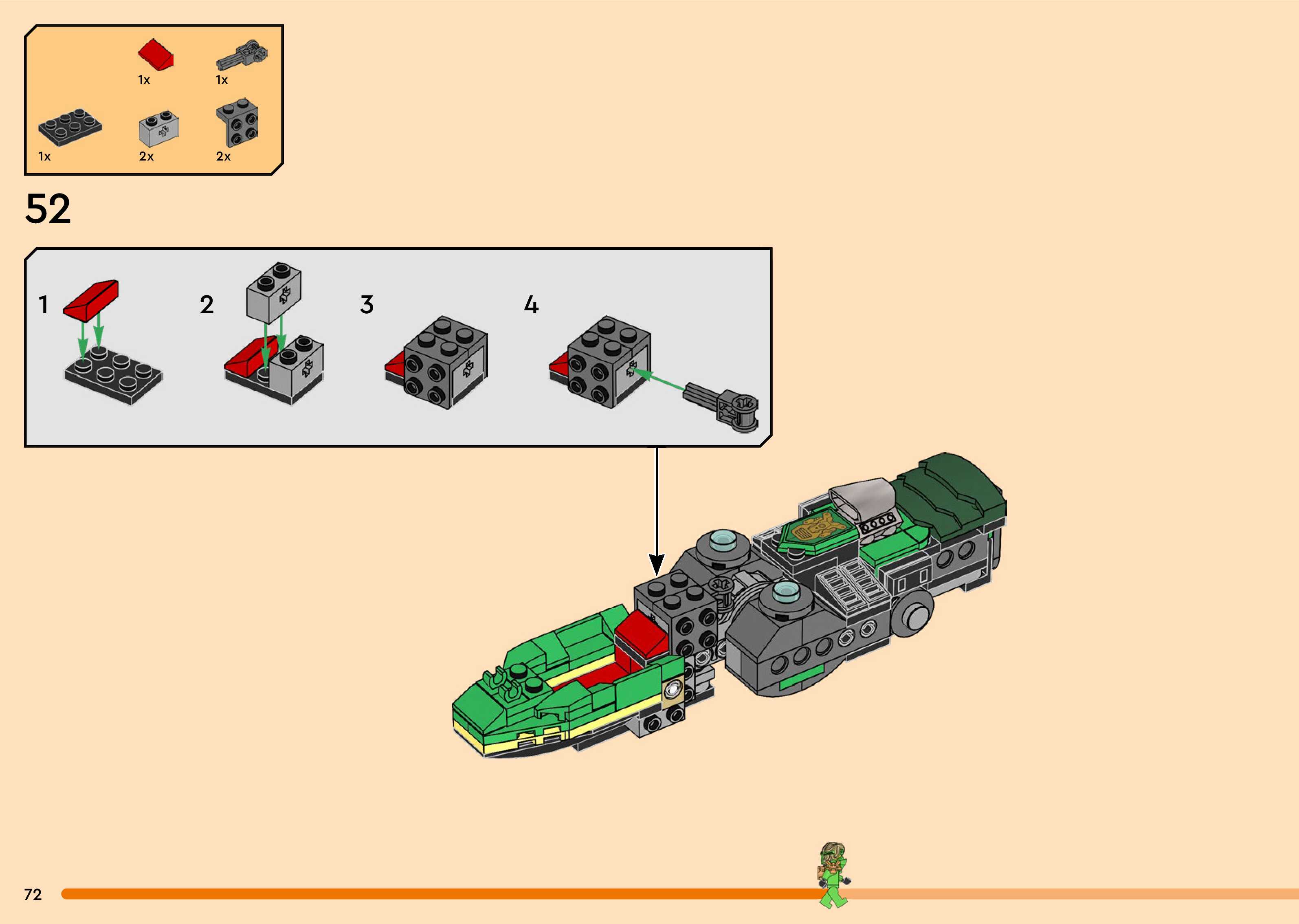 1x 1x

1x 2x 2x

52

1 2 3 4

72