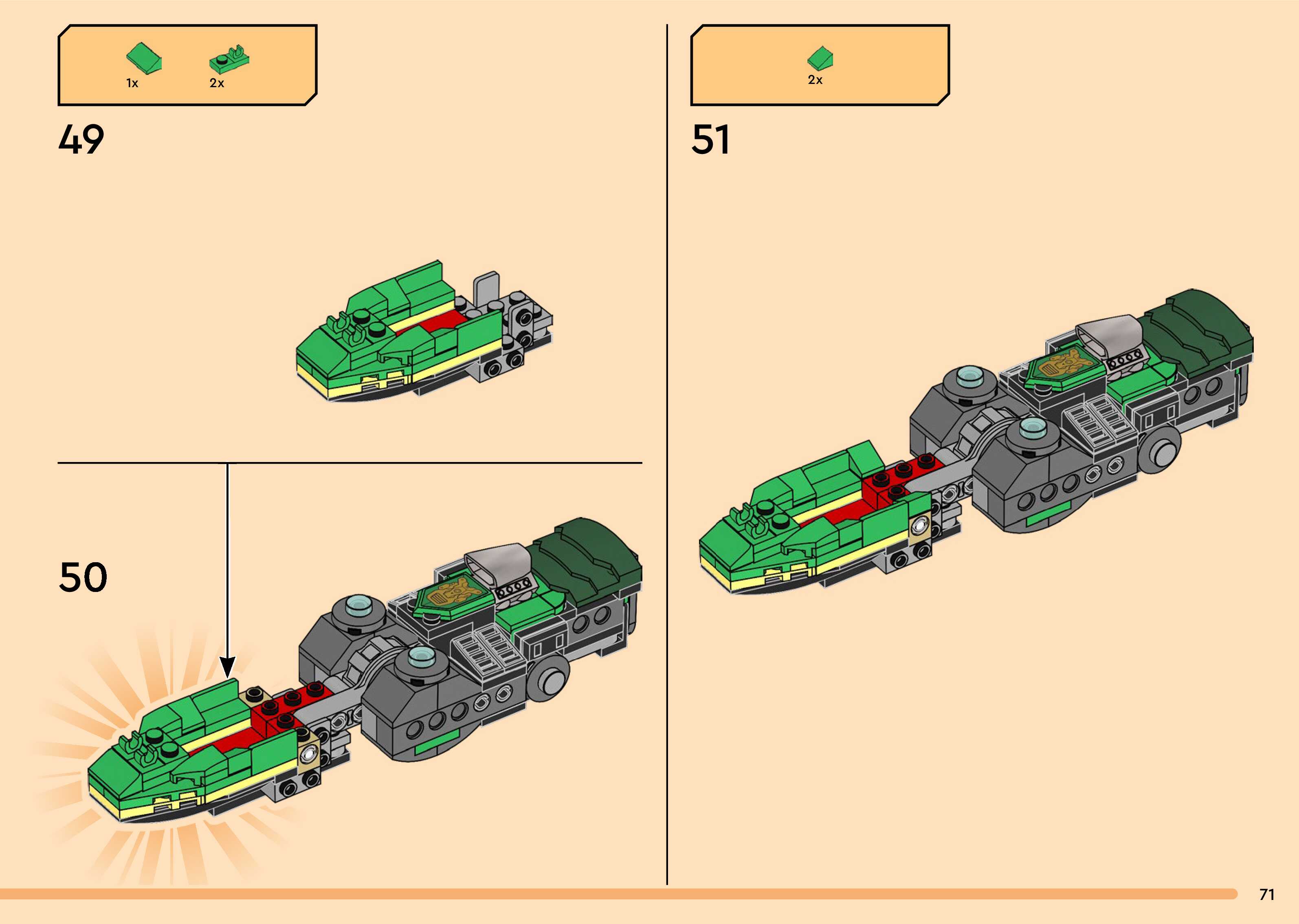 1x 2x

49

50

2x

51

71