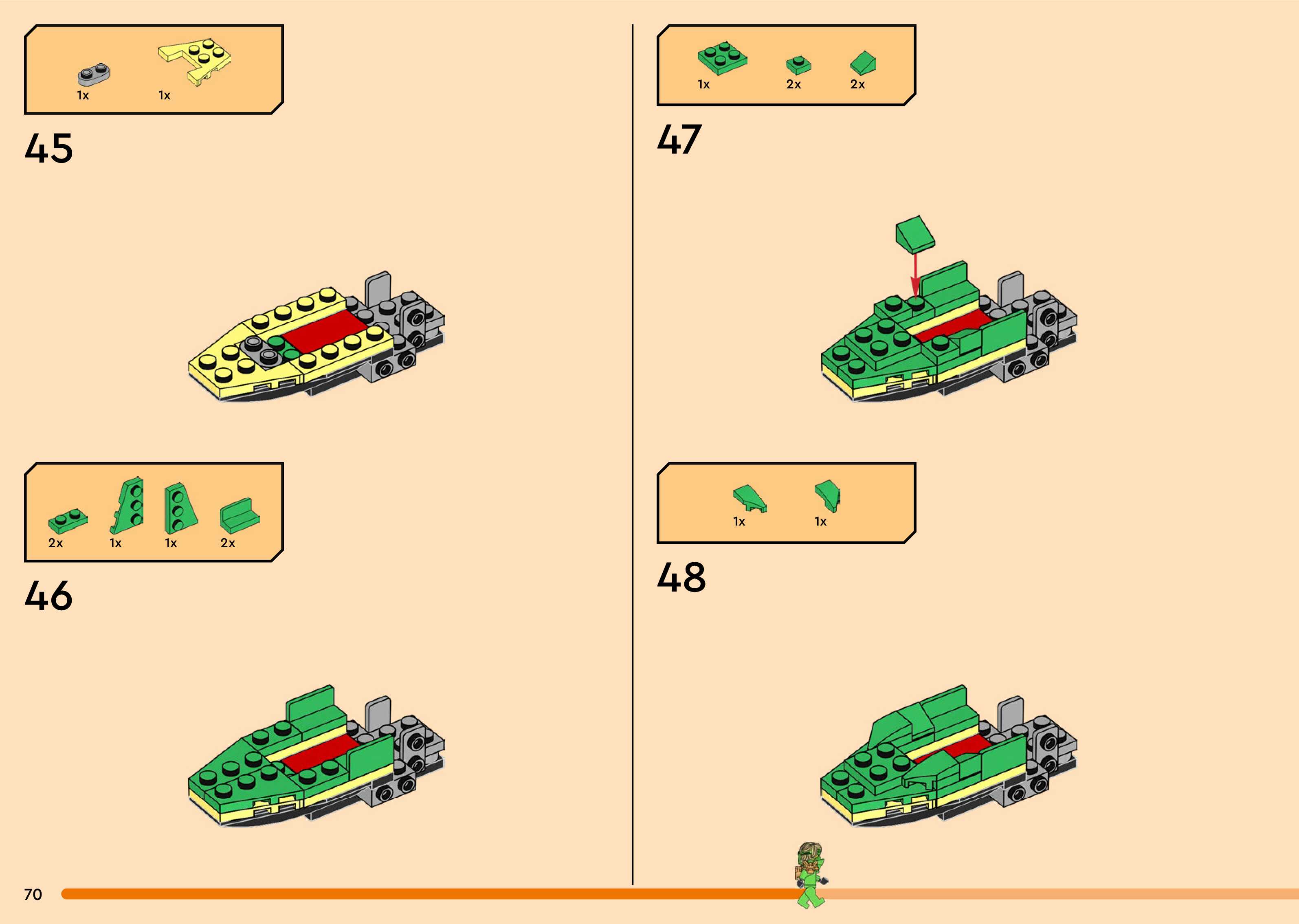 1x 1x

45

2x 1x 1x 2x

46

1x 2x 2x

47

1x 1x

48

70