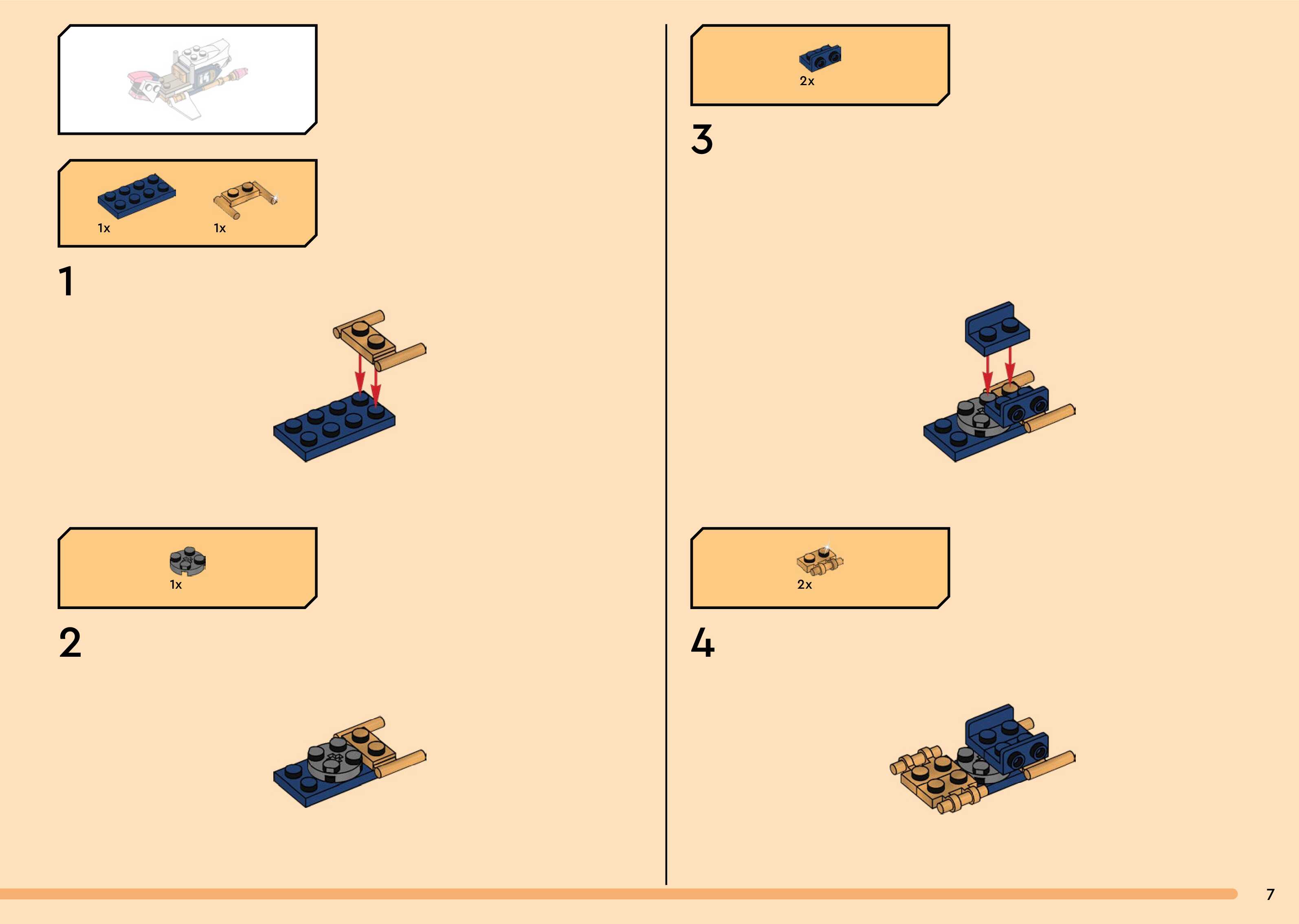 1x 1x

1

1x

2

2x

3

2x

4

7