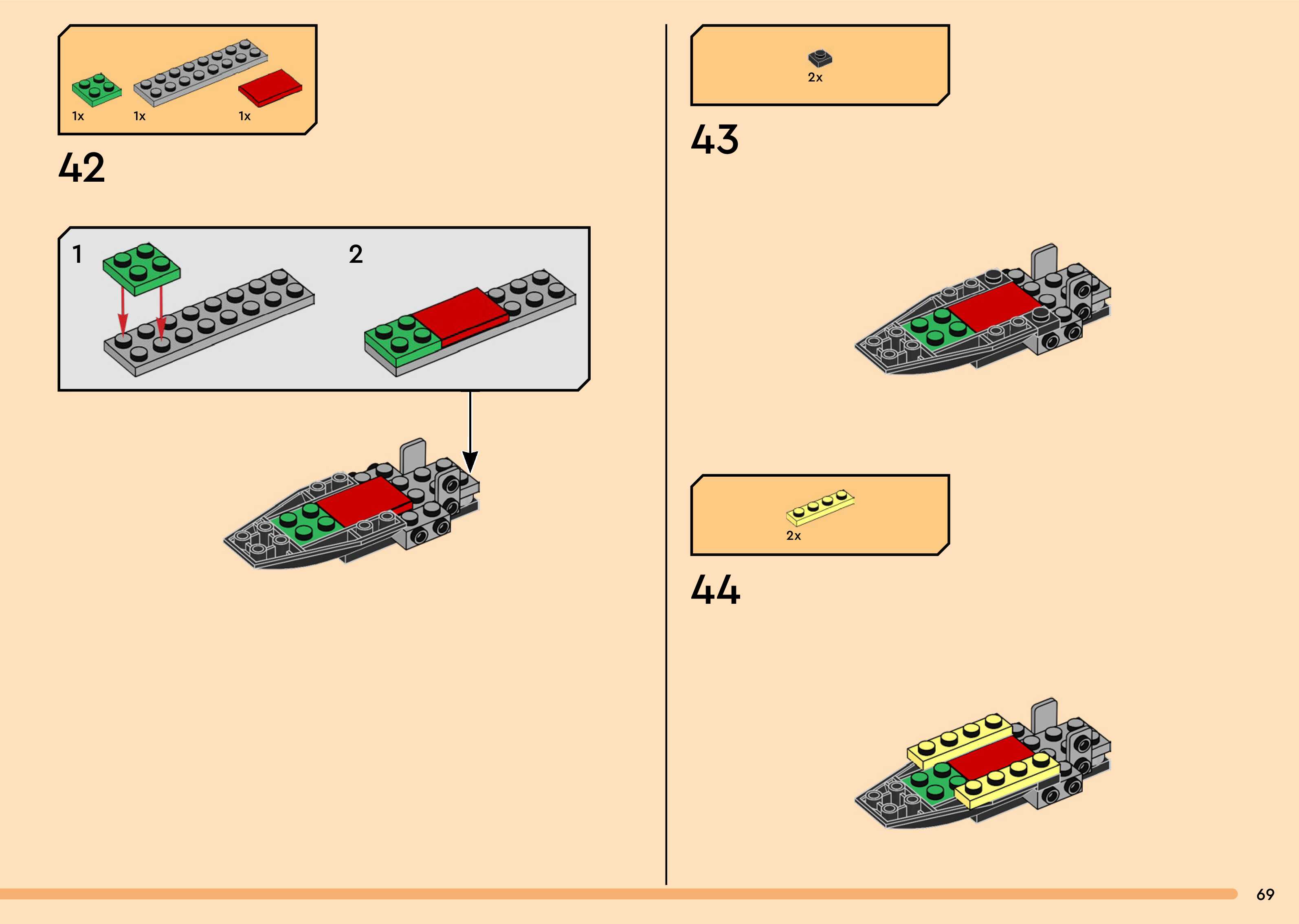 1x 1x 1x

42

1

2

2x

43

2x

44

69