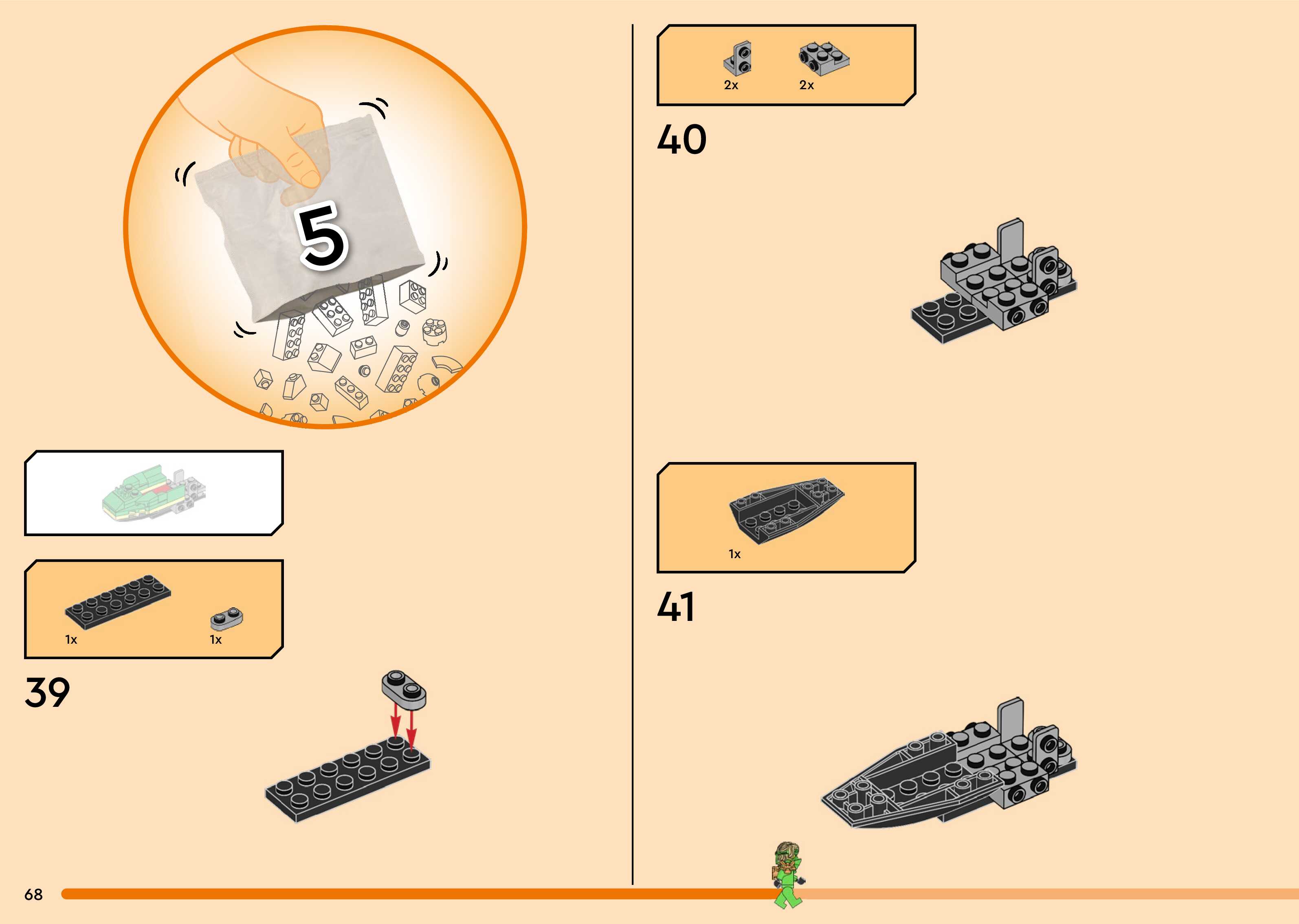 5

1x

1x

39

2x

2x

40

1x

41

68