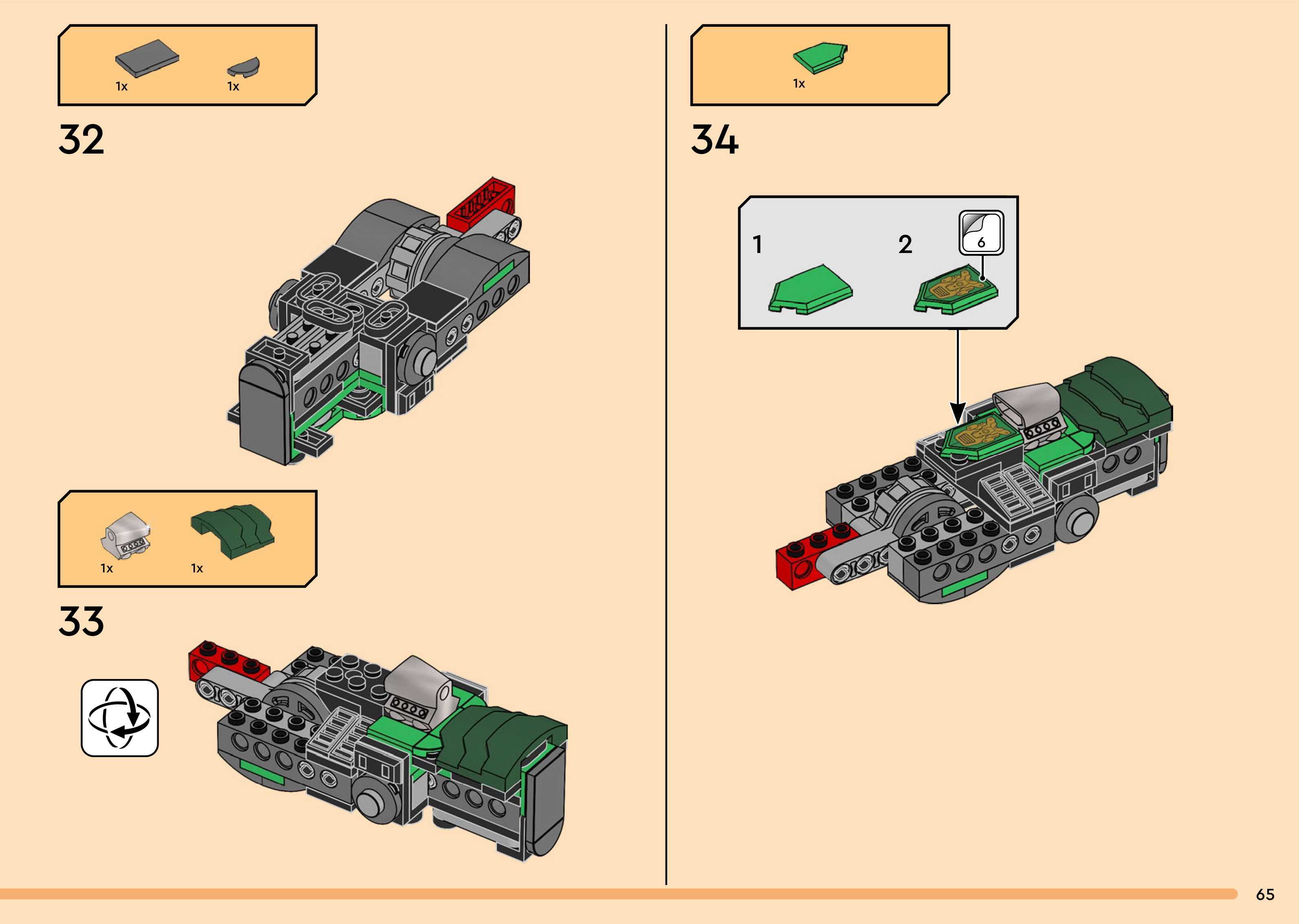 1x 1x

32

1x 1x

33

1x

34

1 2 6

65