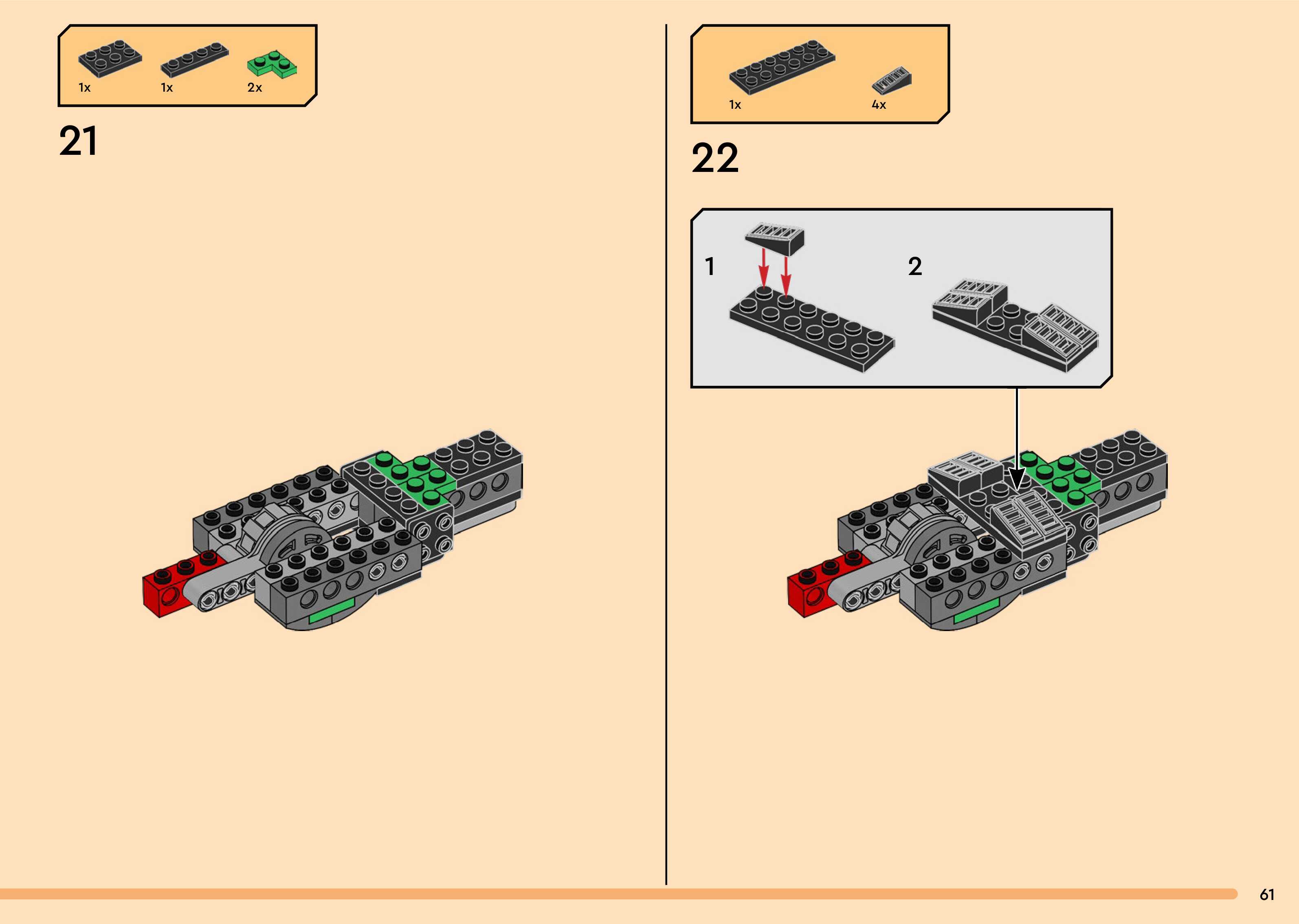 1x 1x 2x

21

1x 4x

22

1

2

61