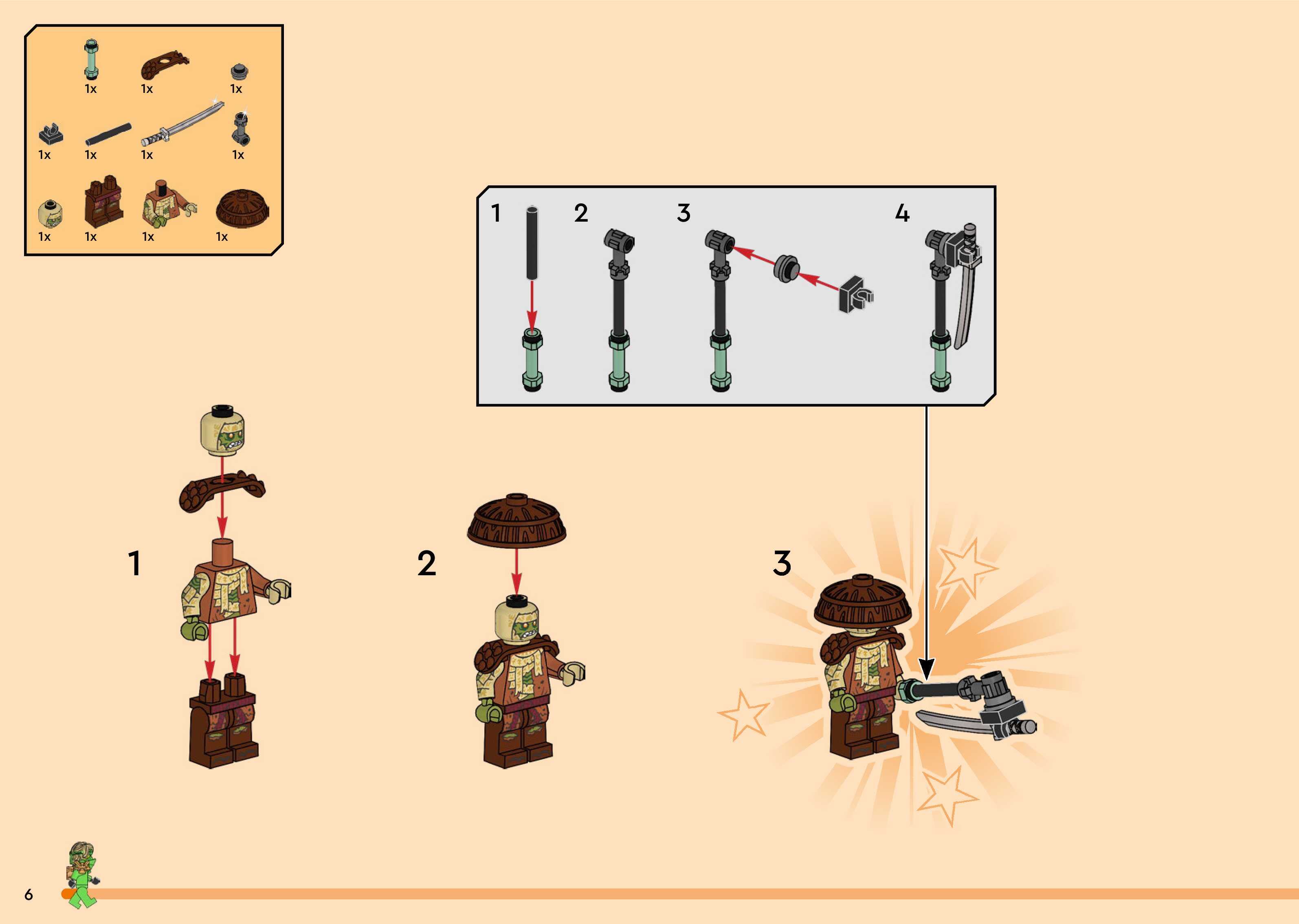 1x 1x 1x

1x 1x 1x 1x

1x 1x 1x 1x

1 2 3 4

1

2

3

6