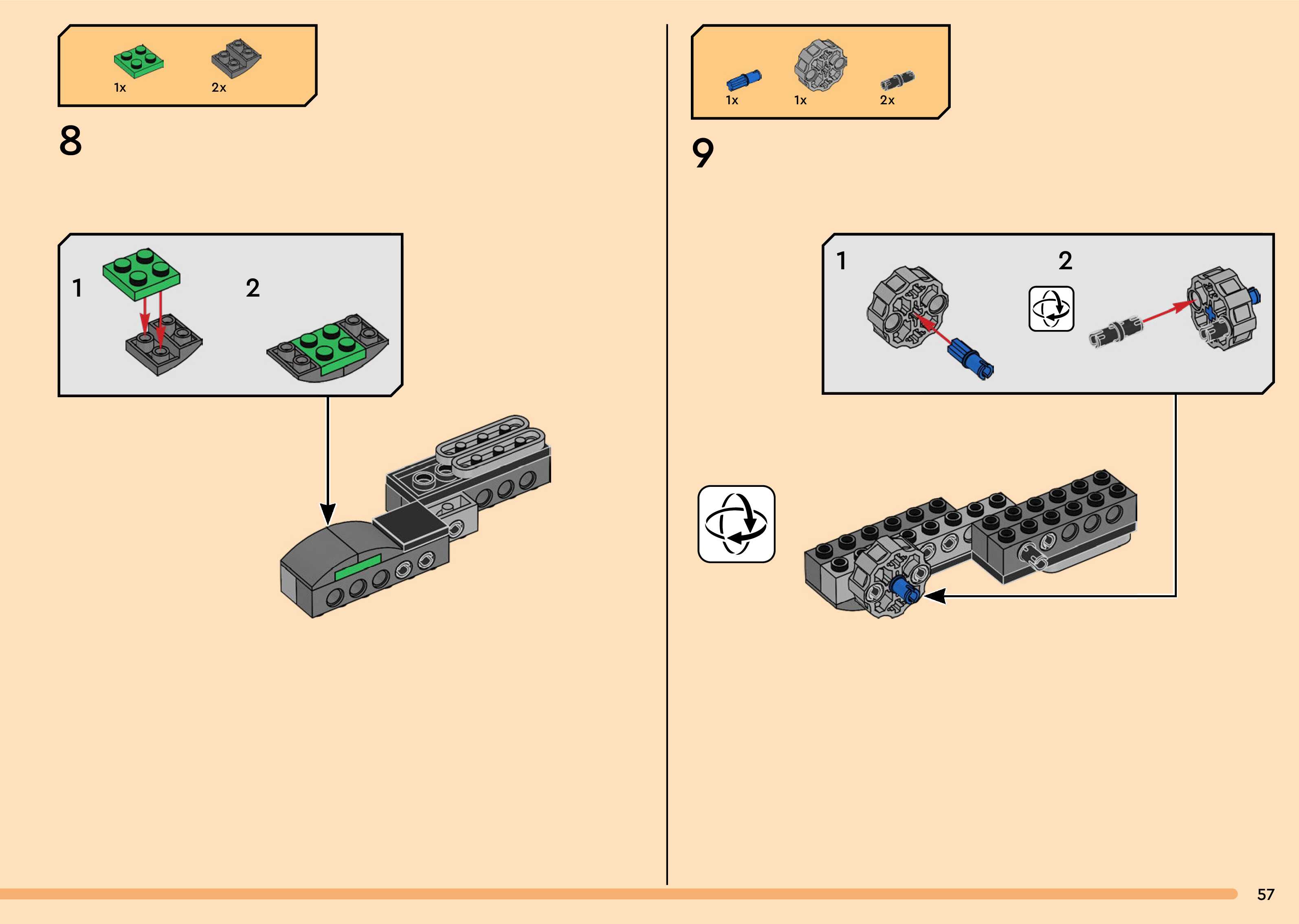 1x 2x

8

1

2

1x 1x 2x

9

1

2

57