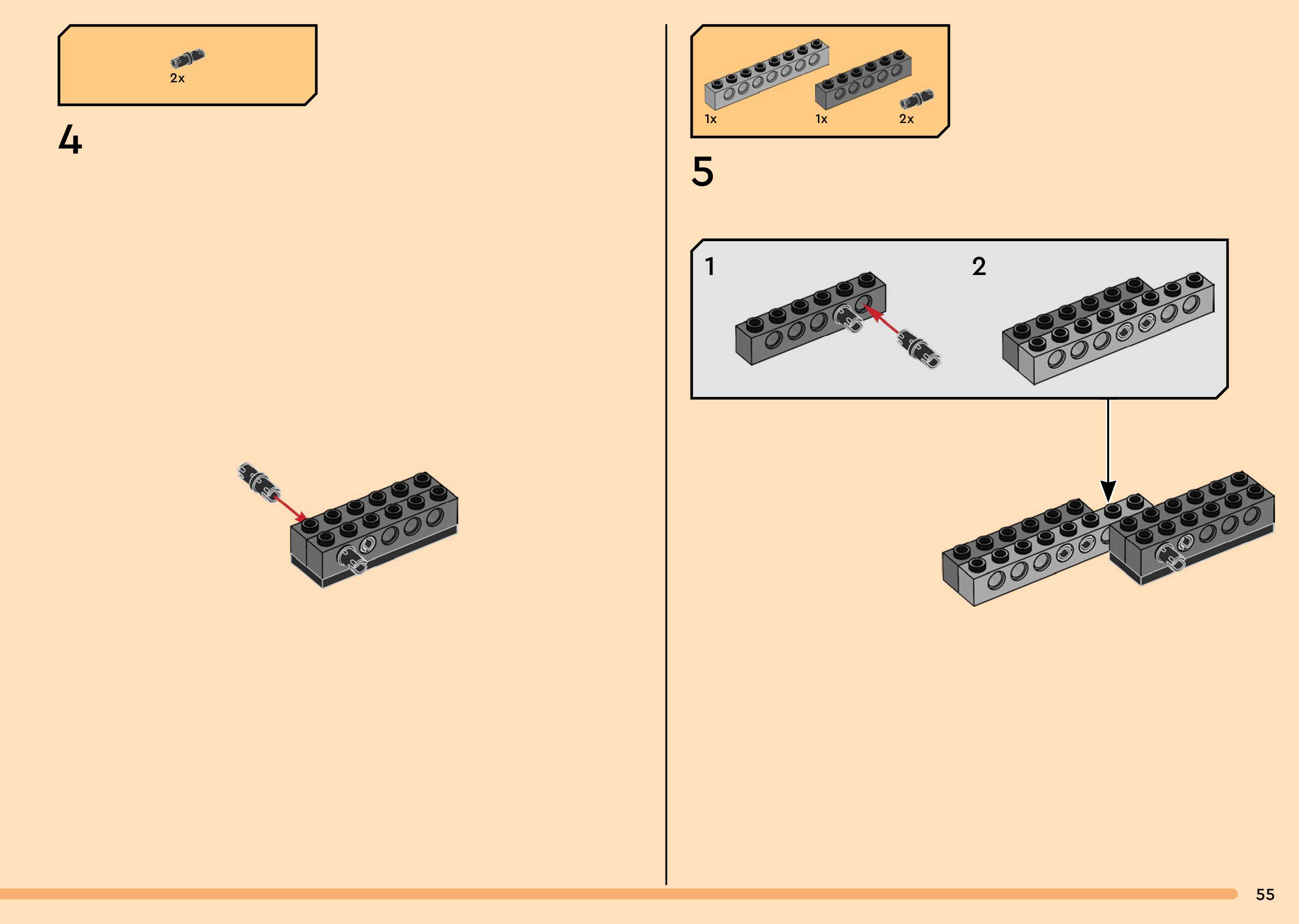 2x

4

1x 1x 2x

5

1

2

55