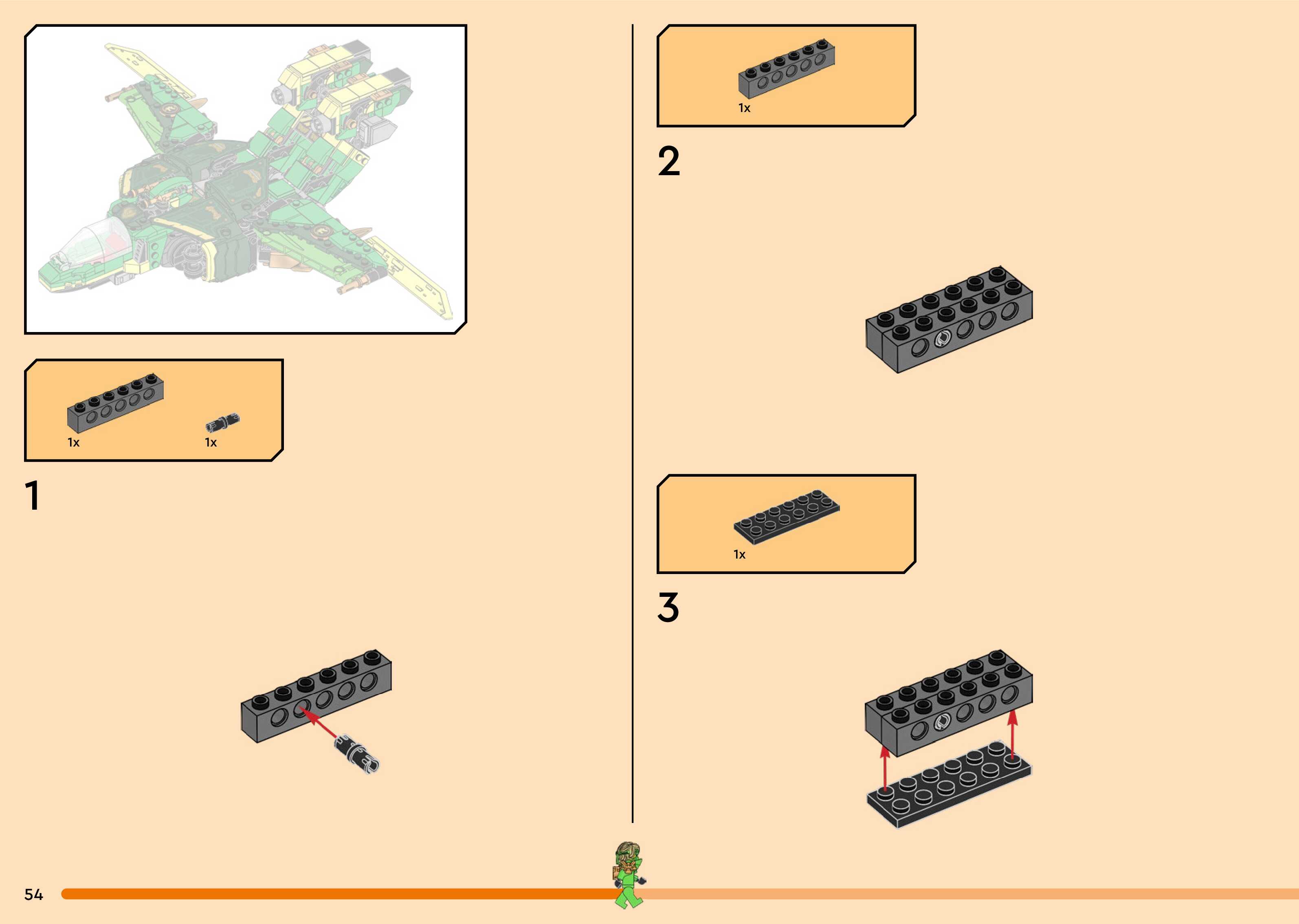 1x 1x

1

1x

2

1x

3

54