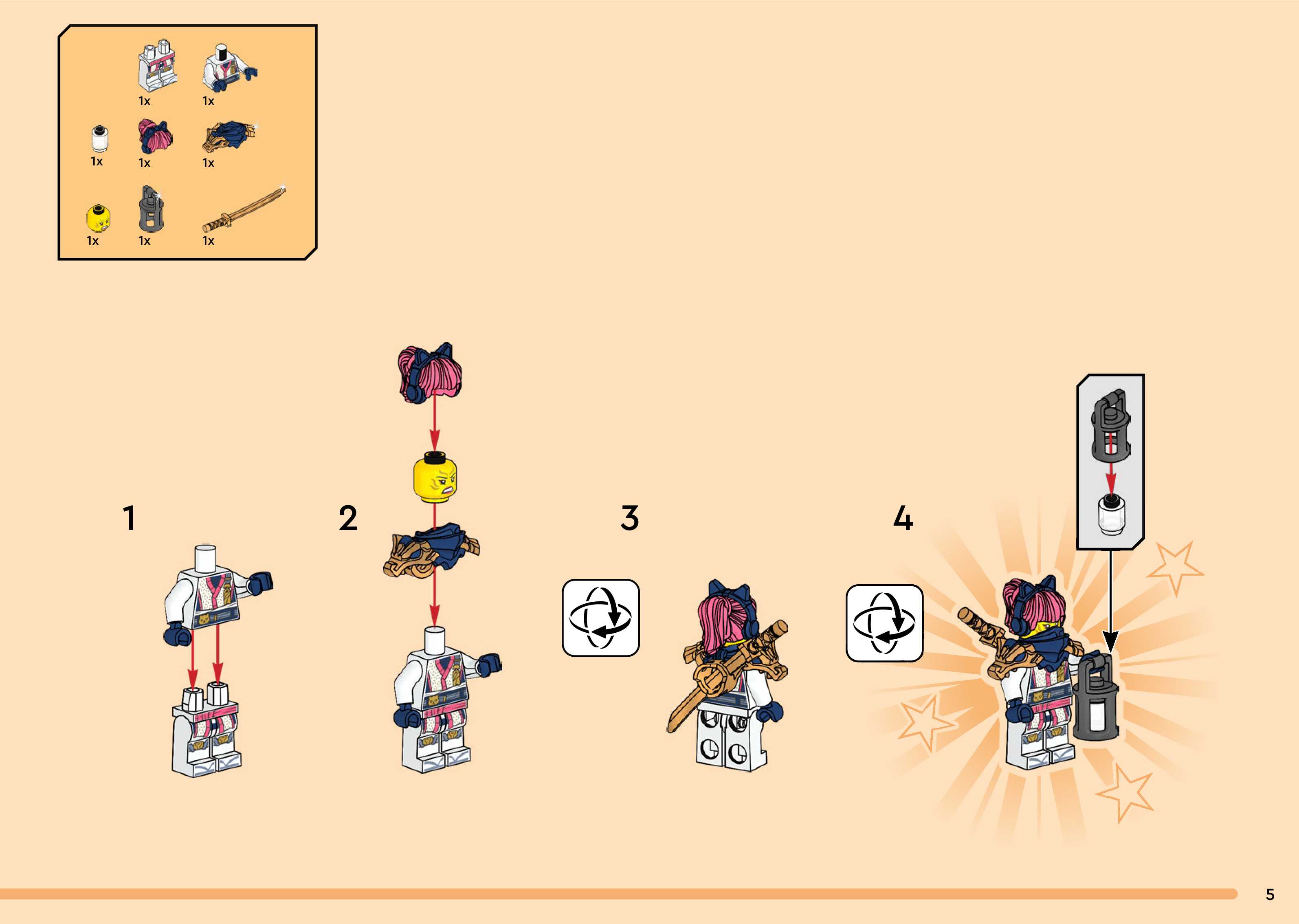 1x 1x

1x 1x 1x

1x 1x 1x

1

2

3

4

5