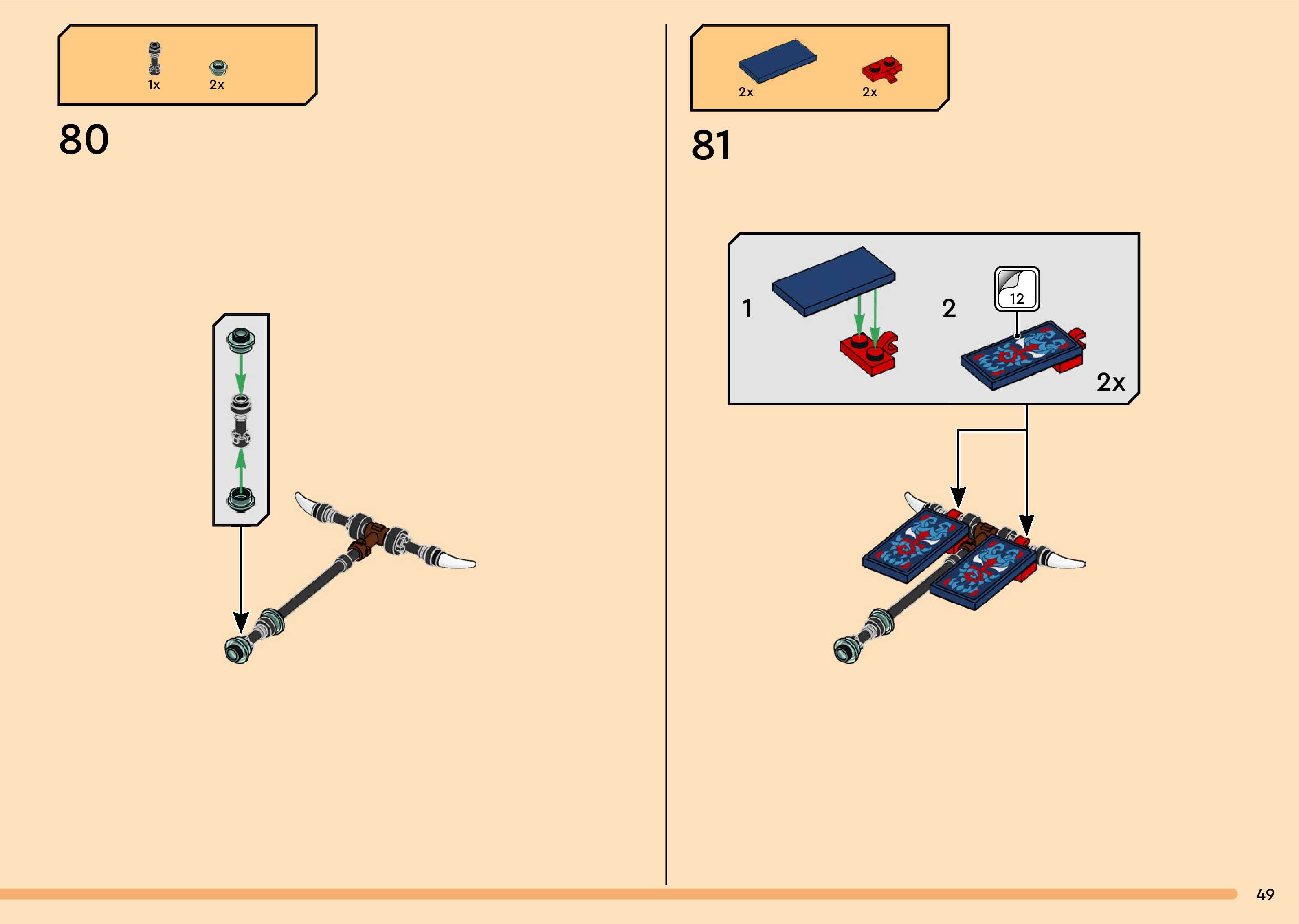 1x 2x

80

2x 2x

81

1

2

12

2x

49