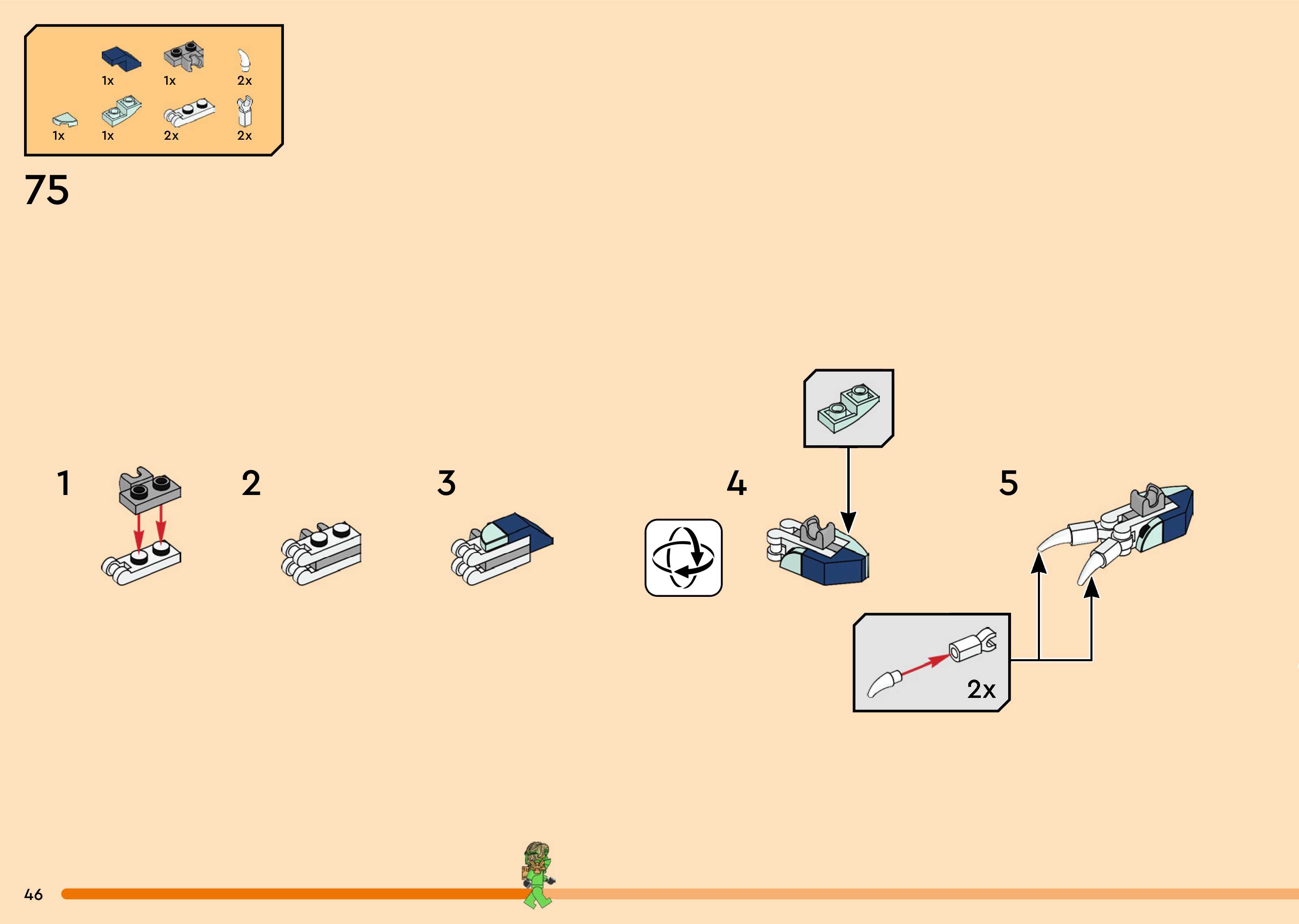 1x 1x 2x
1x 1x 2x 2x

75

1

2

3

4

5

2x

46