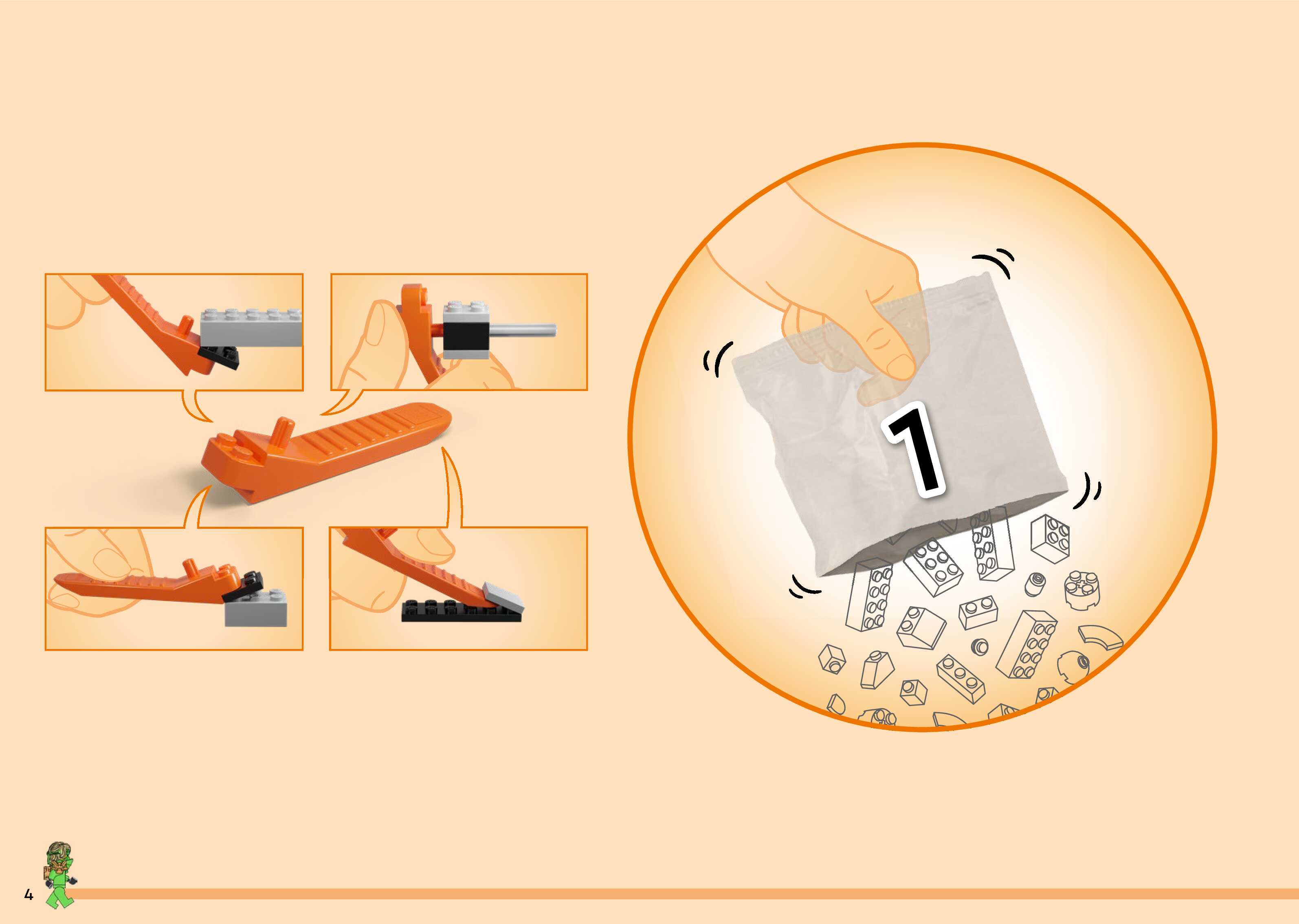 1

4