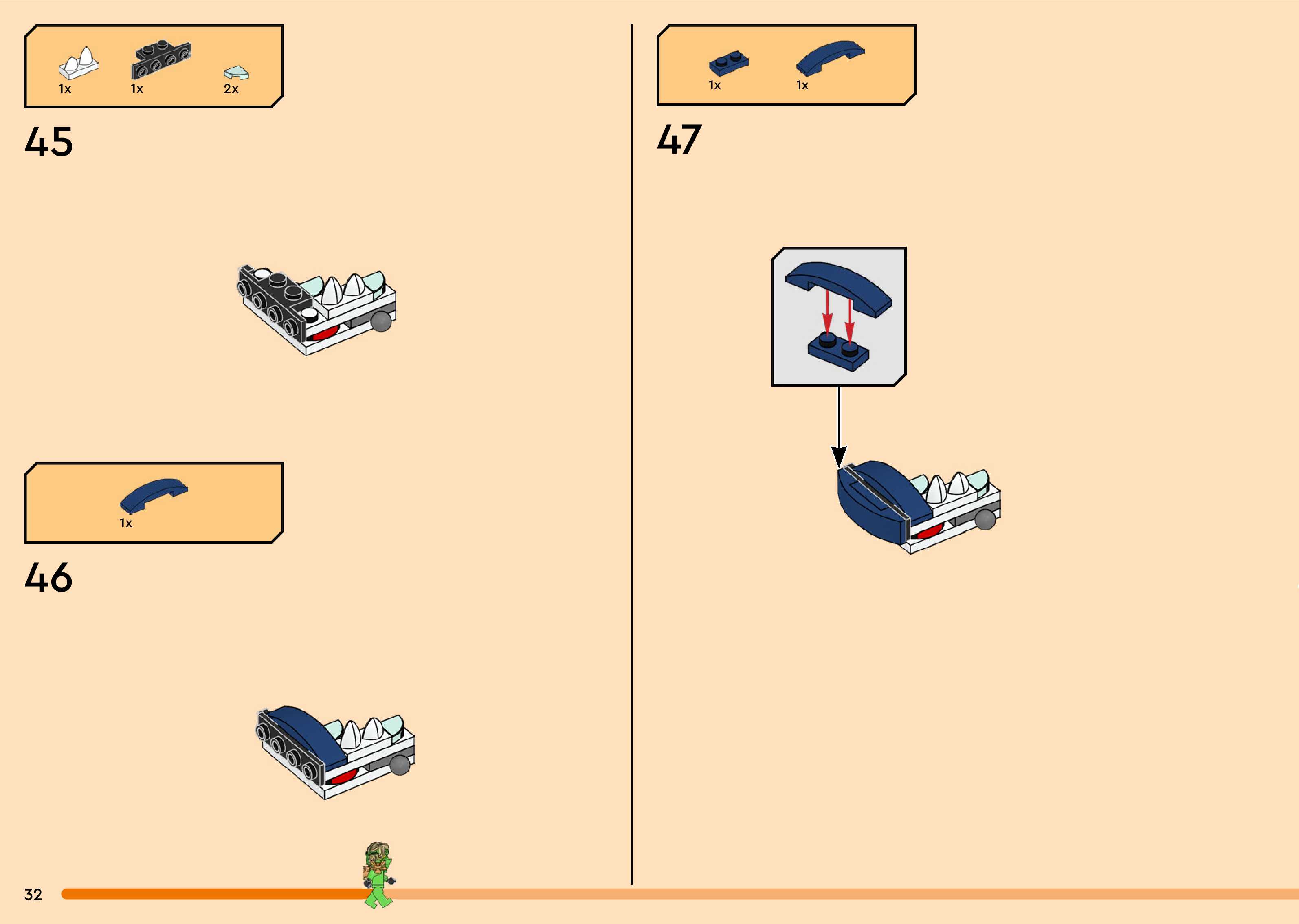 1x 1x 2x

45

1x

46

1x 1x

47

32