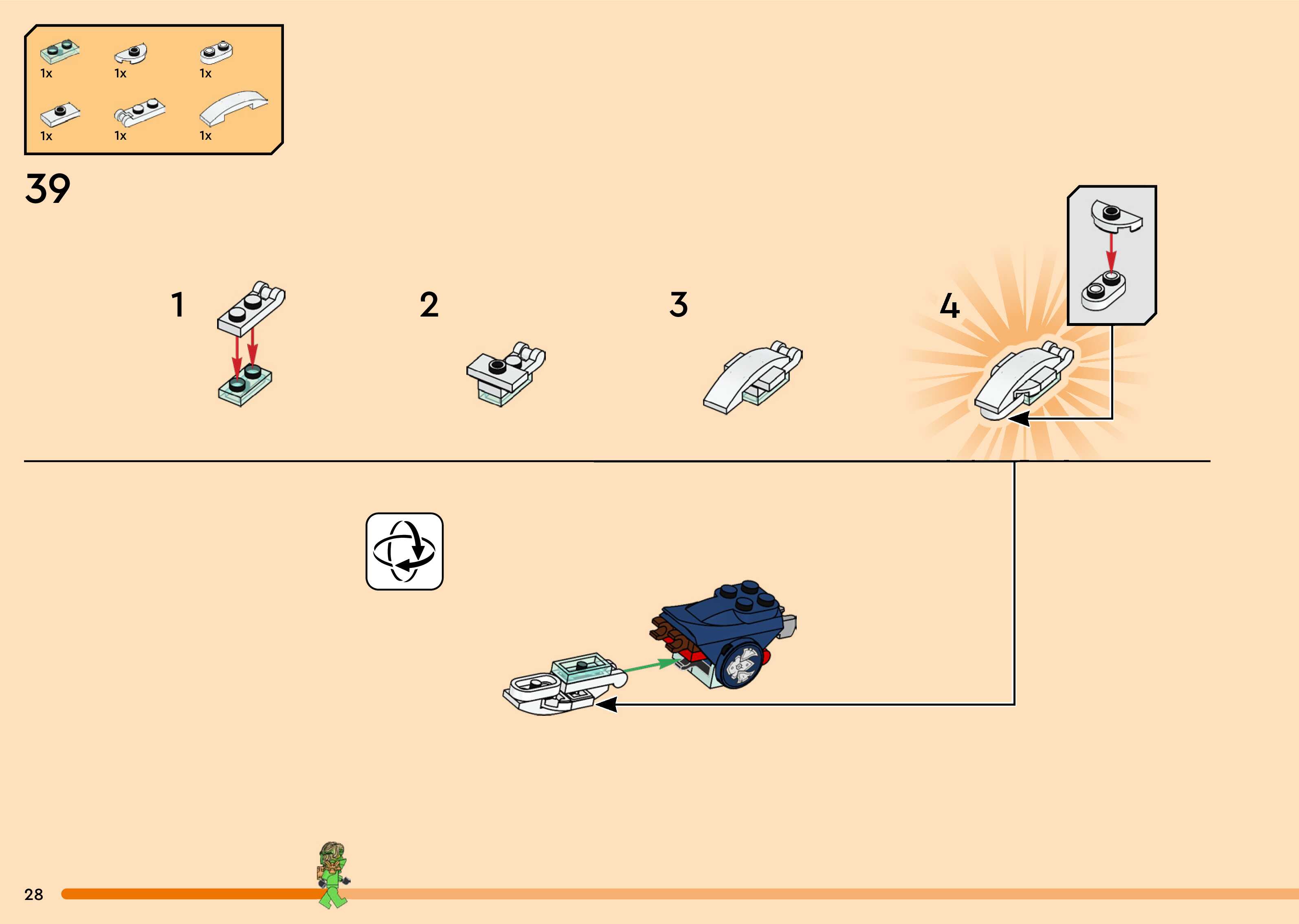 1x 1x 1x

1x 1x 1x

39

1

2

3

4

28