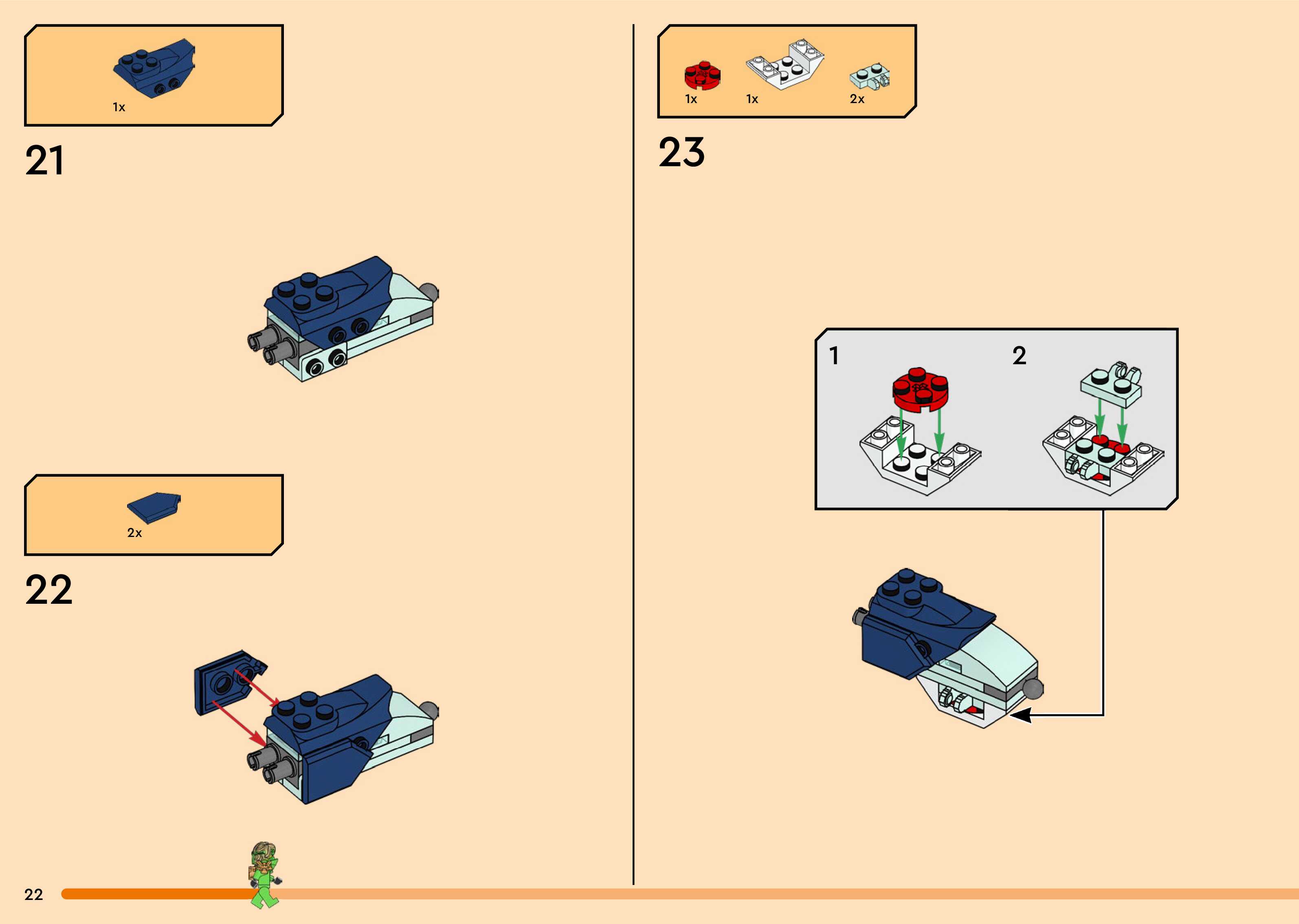 1x

21

2x

22

1x 1x 2x

23

1

2

22