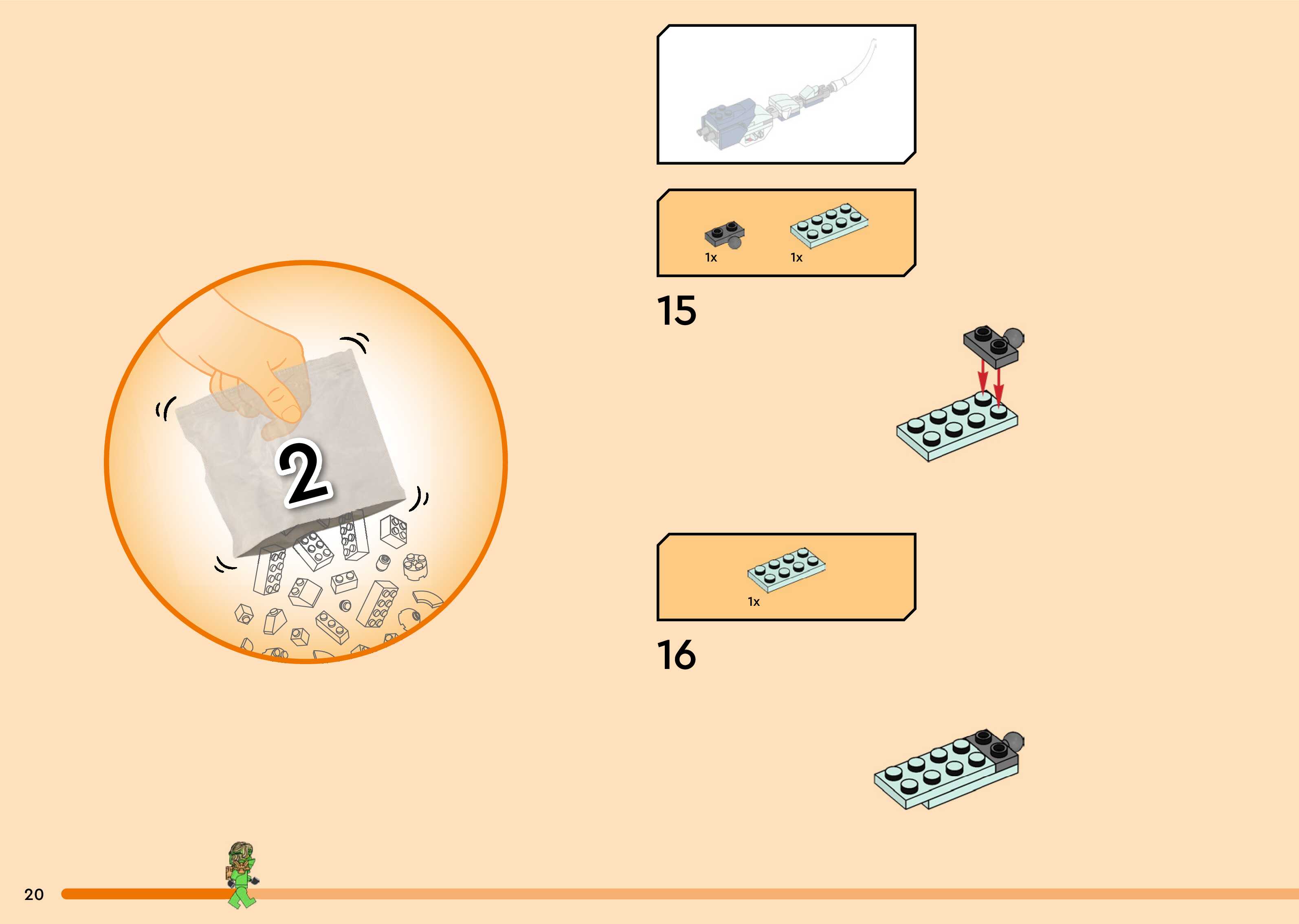 2

1x 1x

15

1x

16

20