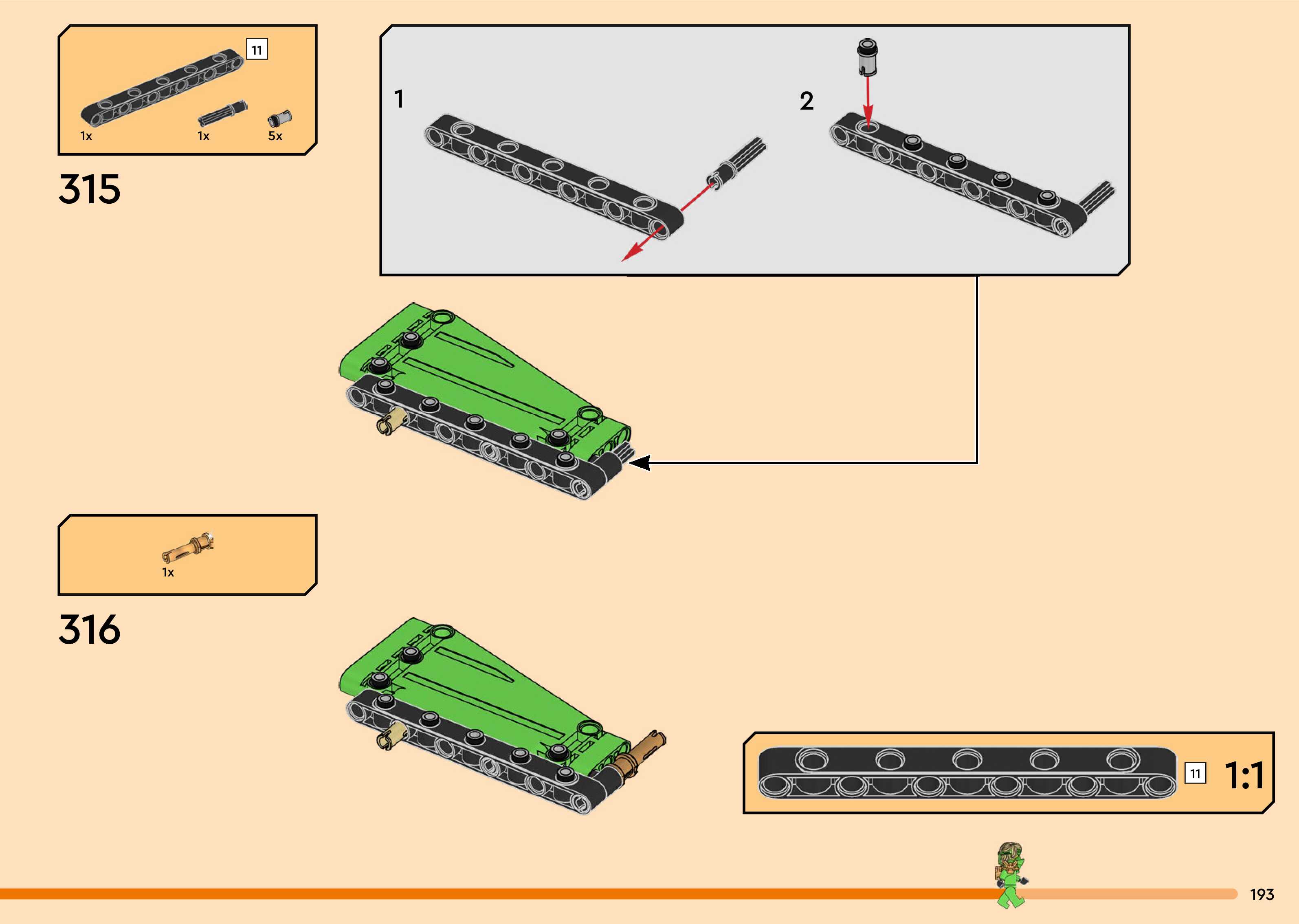 11

1x 1x 5x

315

1

2

1x

316

11

1:1

193