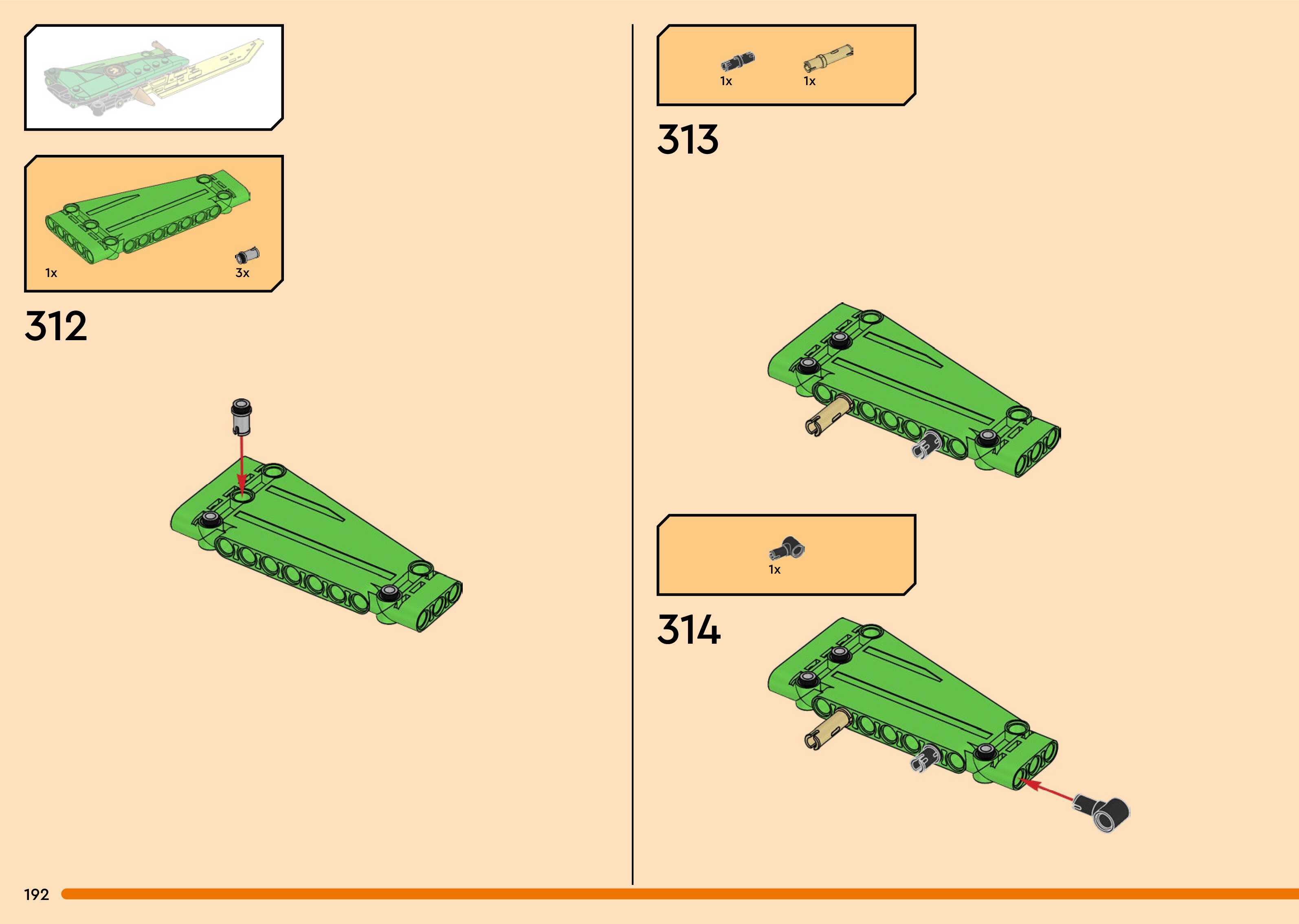 1x
3x

312

1x
1x

313

1x

314

192